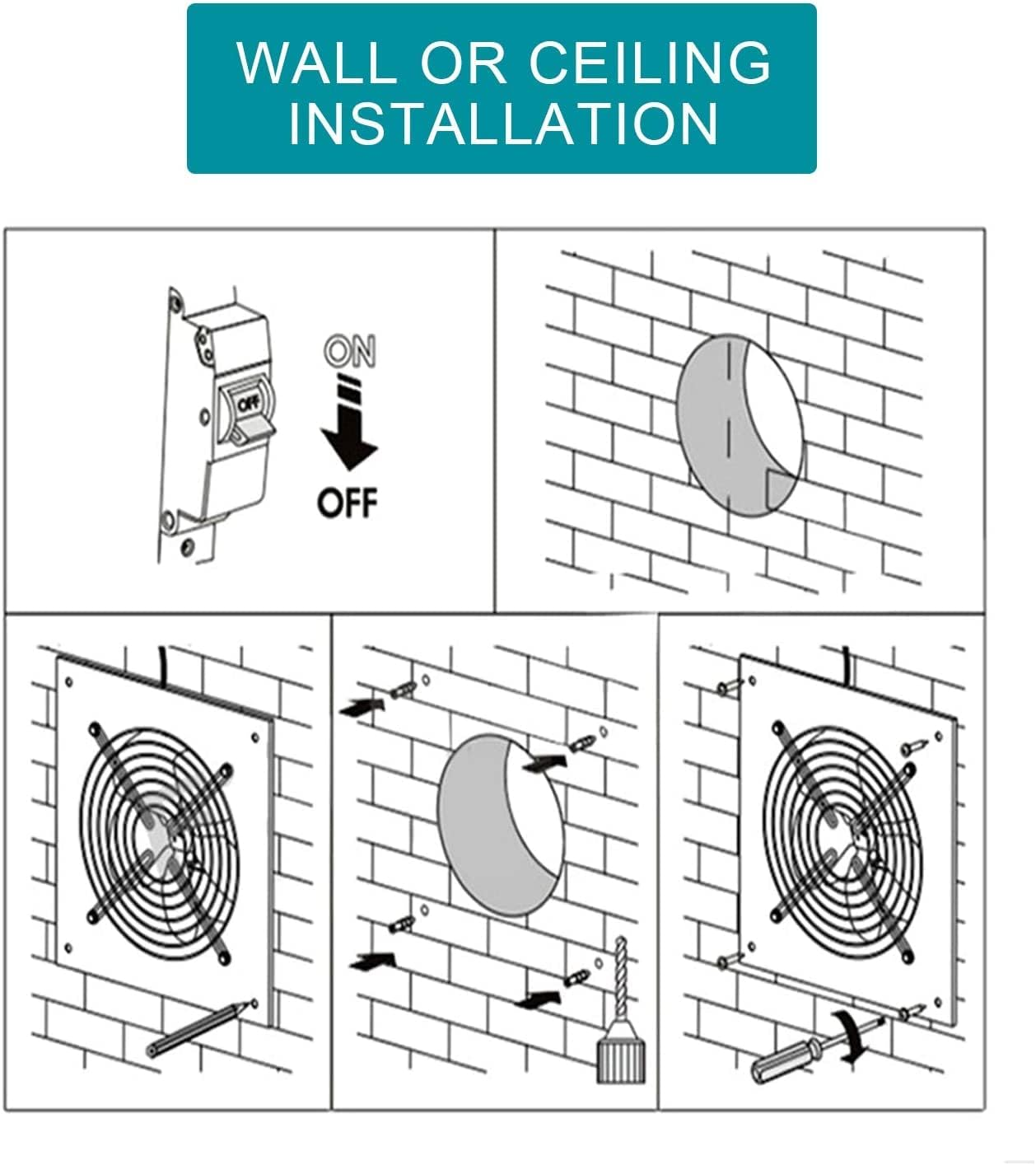 WALL OR CEILING INSTALLATION

OFF

ON

OFF