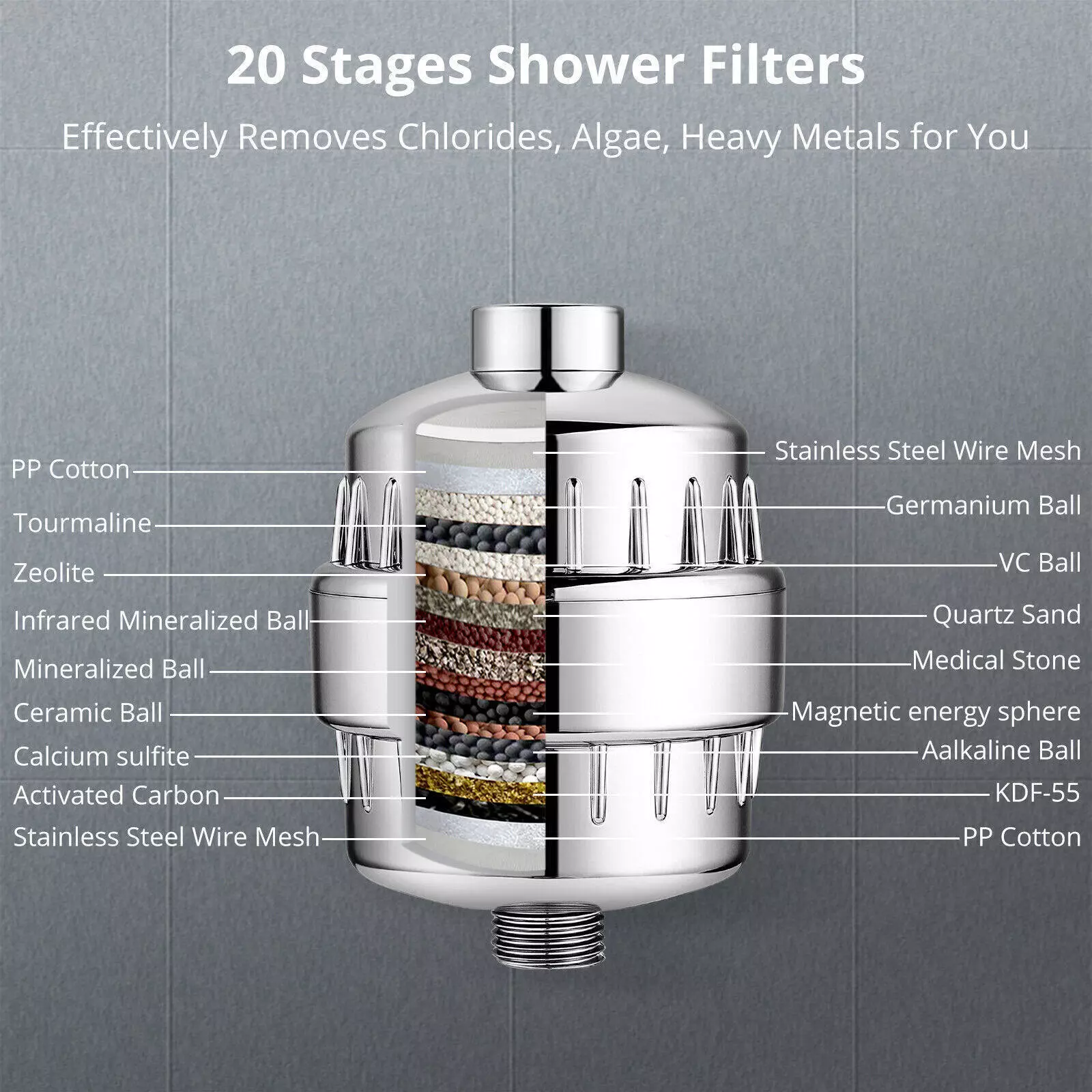 20 Stages Shower Filters

Effectively Removes Chlorides, Algae, Heavy Metals for You

PP Cotton
Tourmaline
Zeolite
Infrared Mineralized Ball
Mineralized Ball
Ceramic Ball
Calcium sulfite
Activated Carbon
Stainless Steel Wire Mesh

Stainless Steel Wire Mesh
Germanium Ball
VC Ball
Quartz Sand
Medical Stone
Magnetic energy sphere
Aalkaline Ball
KDF-55
PP Cotton