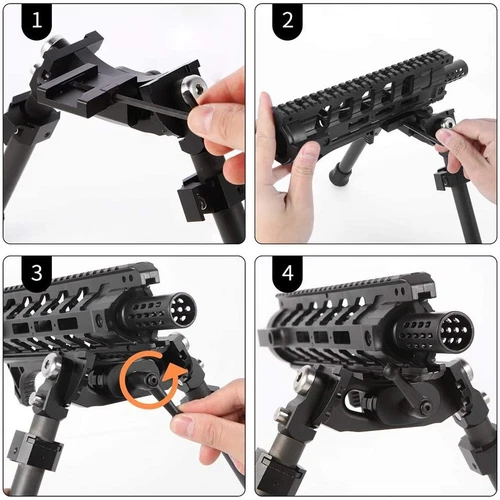 1

2

3

4