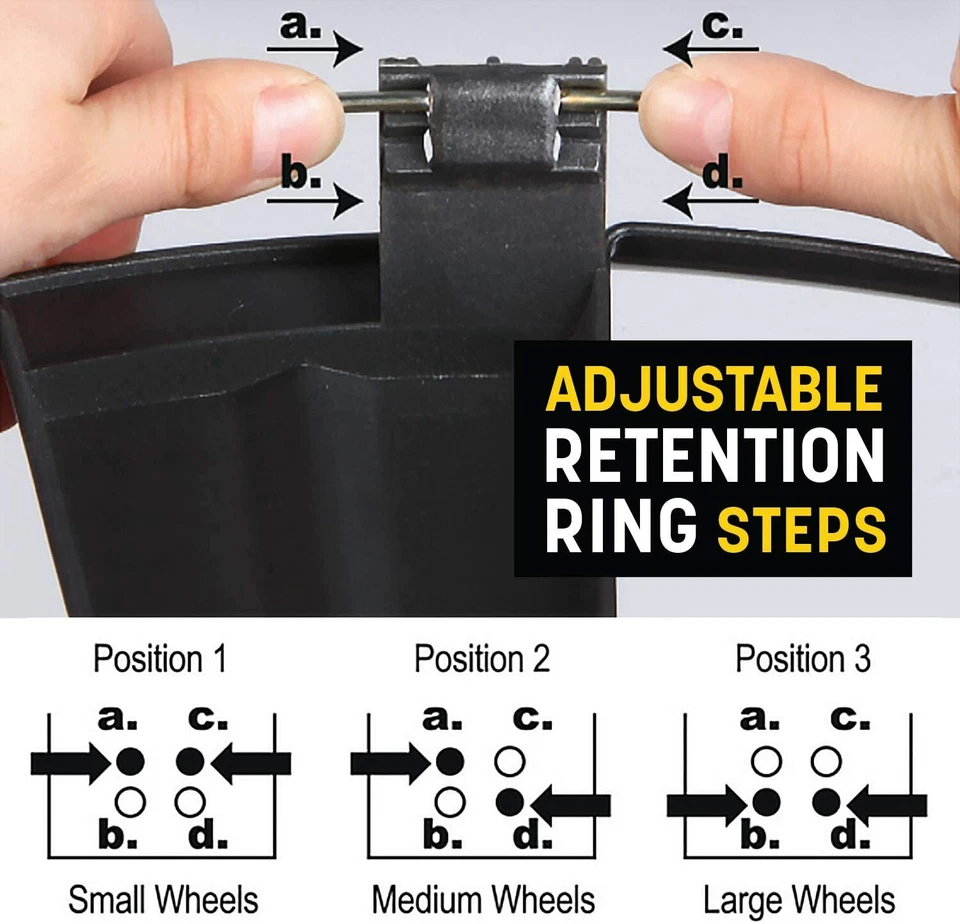 a.
c.
b.
d.

ADJUSTABLE RETENTION RING STEPS

Position 1
a. c.
b. d.
Small Wheels

Position 2
a. c.
b. d.
Medium Wheels

Position 3
a. c.
b. d.
Large Wheels