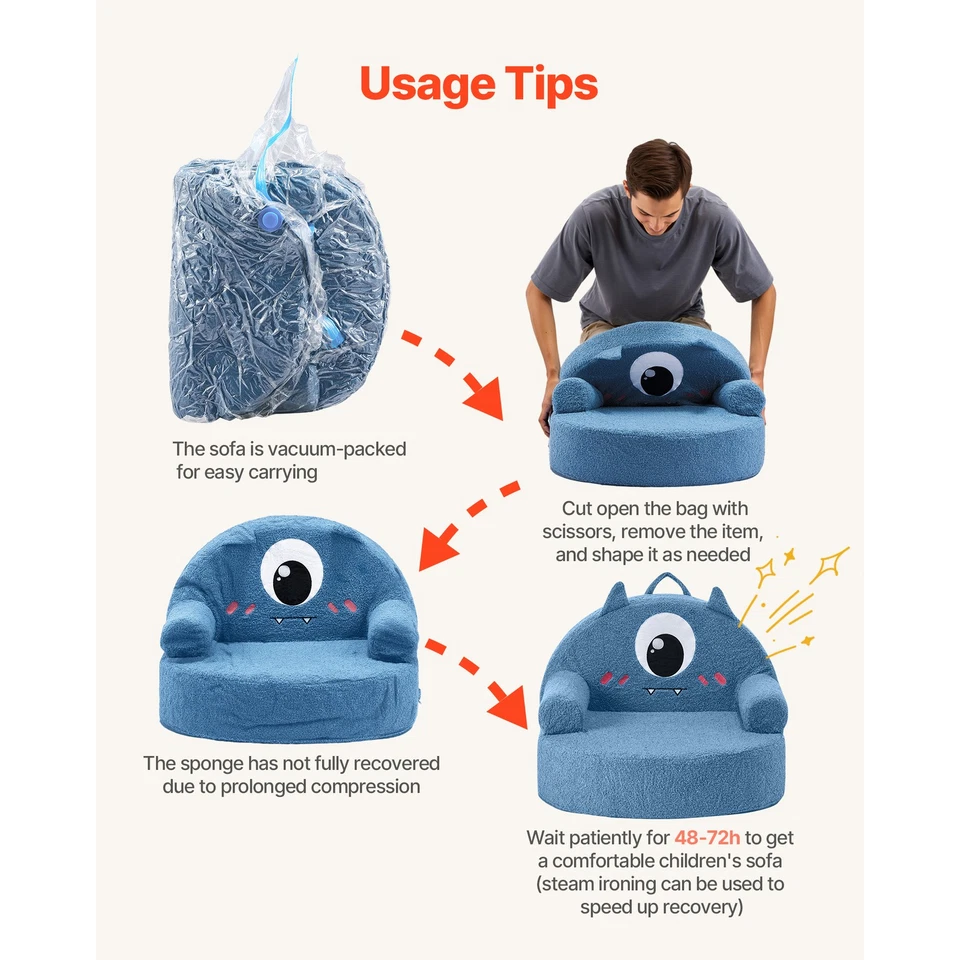 Usage Tips

The sofa is vacuum-packed for easy carrying

Cut open the bag with scissors, remove the item, and shape it as needed

The sponge has not fully recovered due to prolonged compression

Wait patiently for 48-72h to get a comfortable children's sofa (steam ironing can be used to speed up recovery)