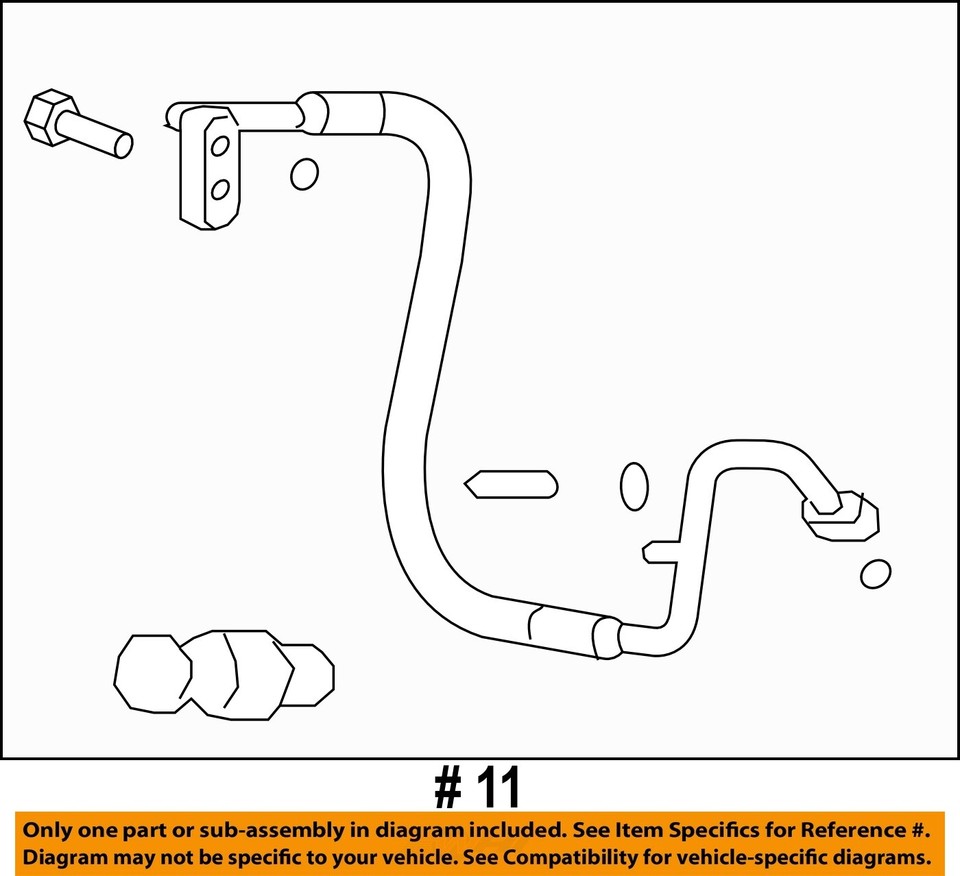 # 11

Only one part or sub-assembly in diagram included. See Item Specifics for Reference #.
Diagram may not be specific to your vehicle. See Compatibility for vehicle-specific diagrams.