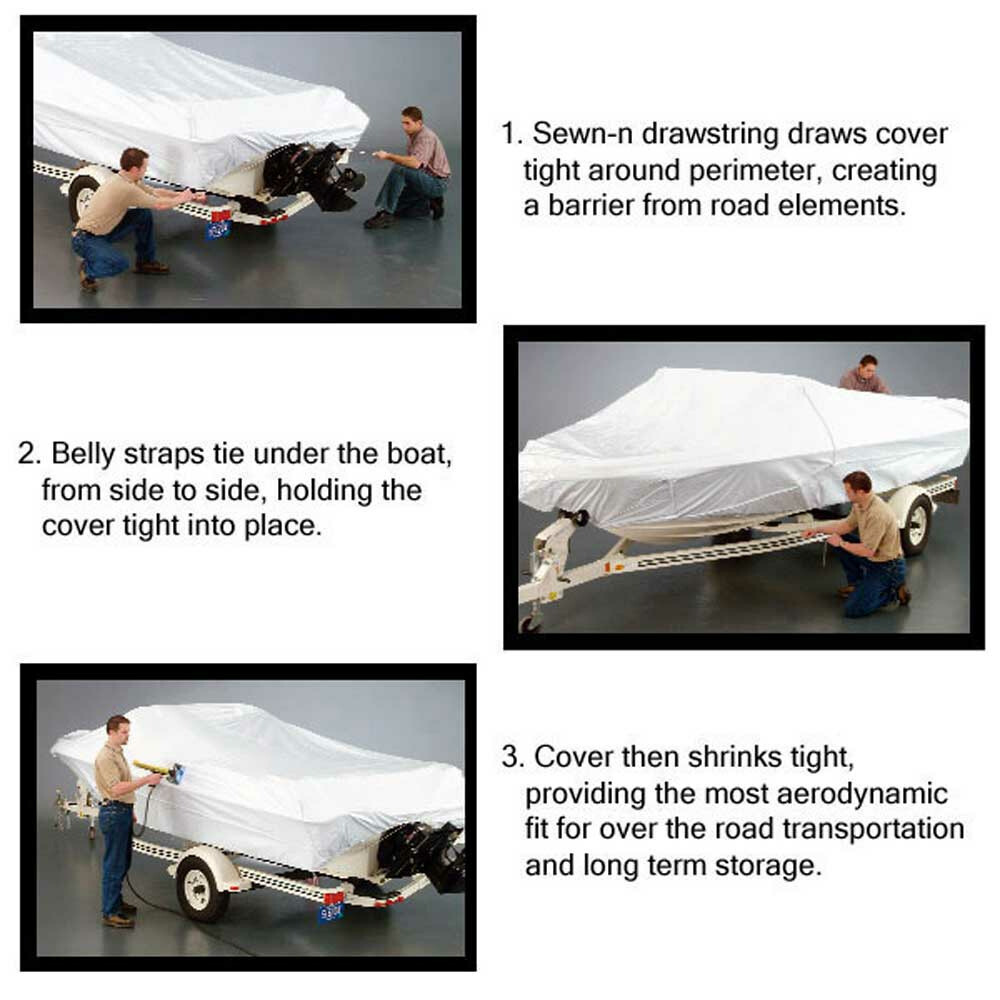 1. Sewn-n drawstring draws cover tight around perimeter, creating a barrier from road elements.

2. Belly straps tie under the boat, from side to side, holding the cover tight into place.

3. Cover then shrinks tight, providing the most aerodynamic fit for over the road transportation and long term storage.