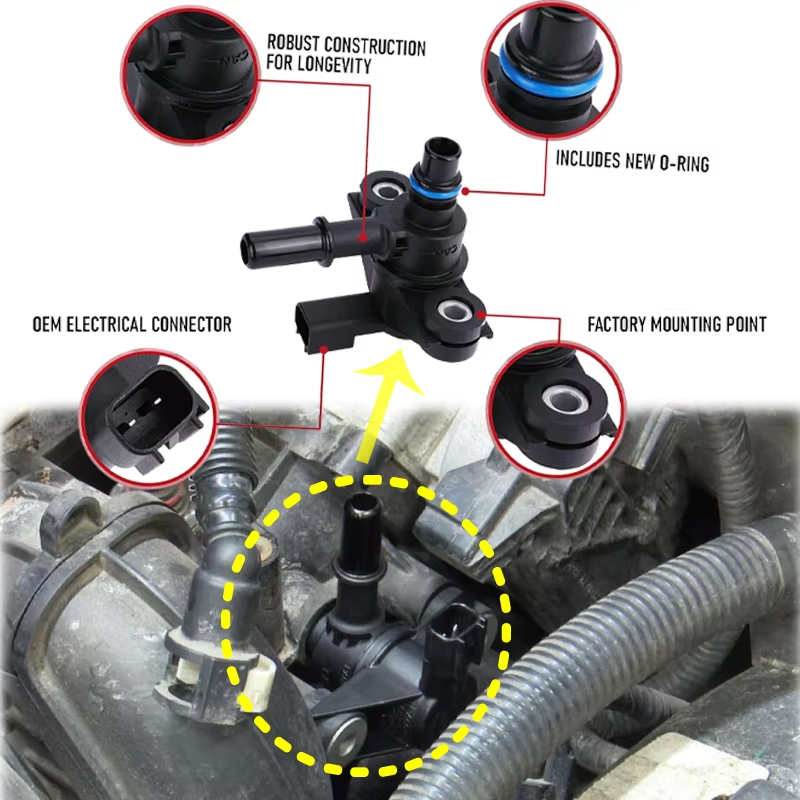 ROBUST CONSTRUCTION FOR LONGEVITY

INCLUDES NEW O-RING

OEM ELECTRICAL CONNECTOR

FACTORY MOUNTING POINT