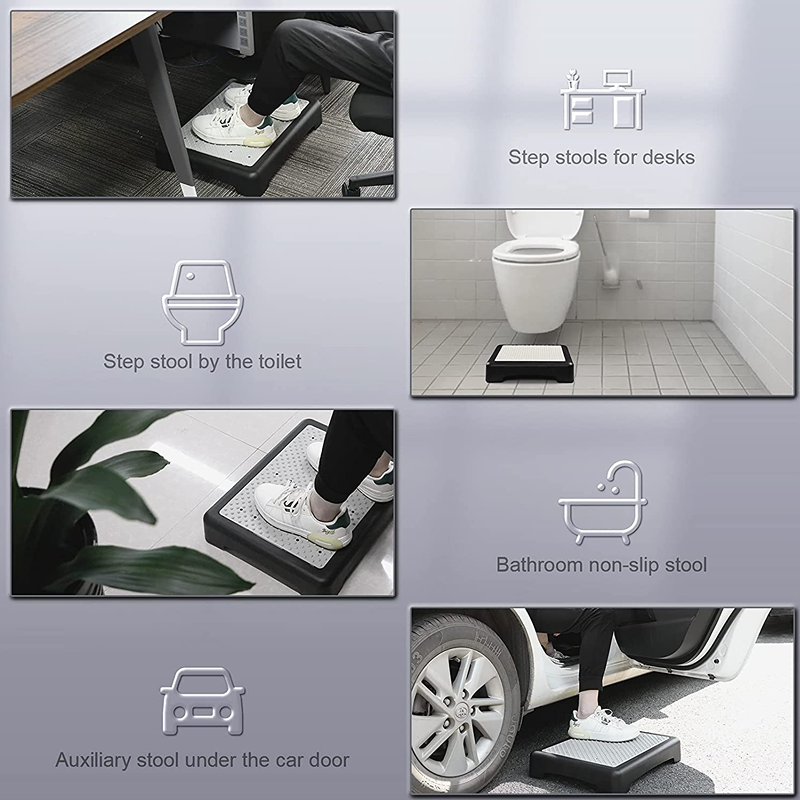 Step stools for desks

Step stool by the toilet

Bathroom non-slip stool

Auxiliary stool under the car door