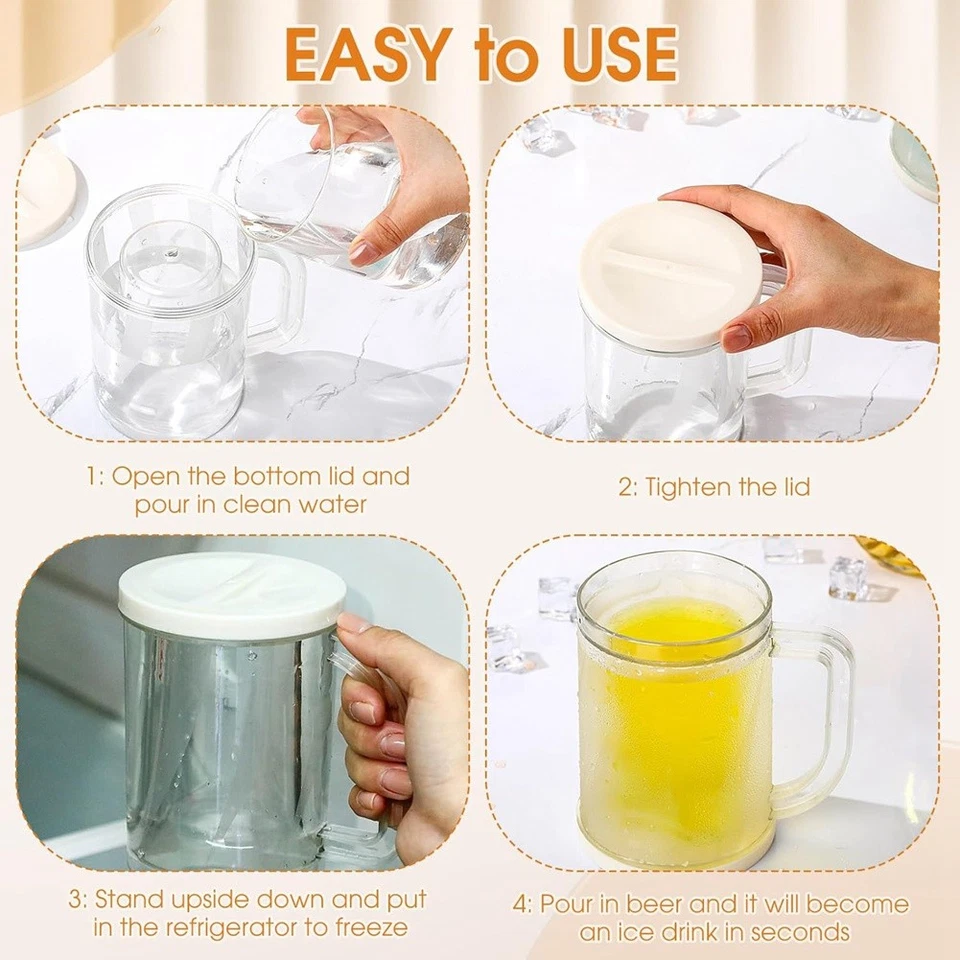 EASY to USE

1: Open the bottom lid and pour in clean water

2: Tighten the lid

3: Stand upside down and put in the refrigerator to freeze

4: Pour in beer and it will become an ice drink in seconds