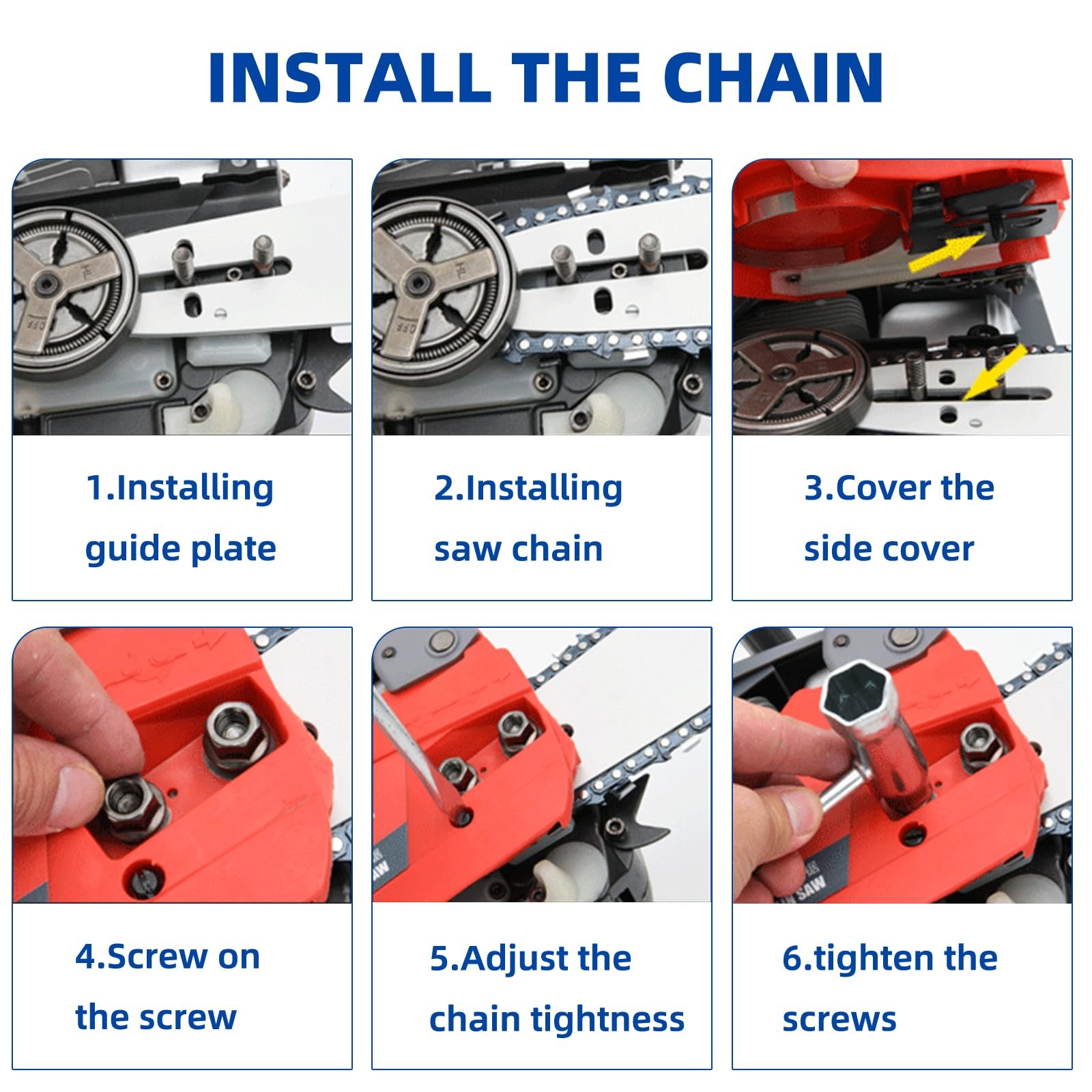 INSTALL THE CHAIN

1.Installing guide plate

2.Installing saw chain

3.Cover the side cover

4.Screw on the screw

5.Adjust the chain tightness

6.tighten the screws