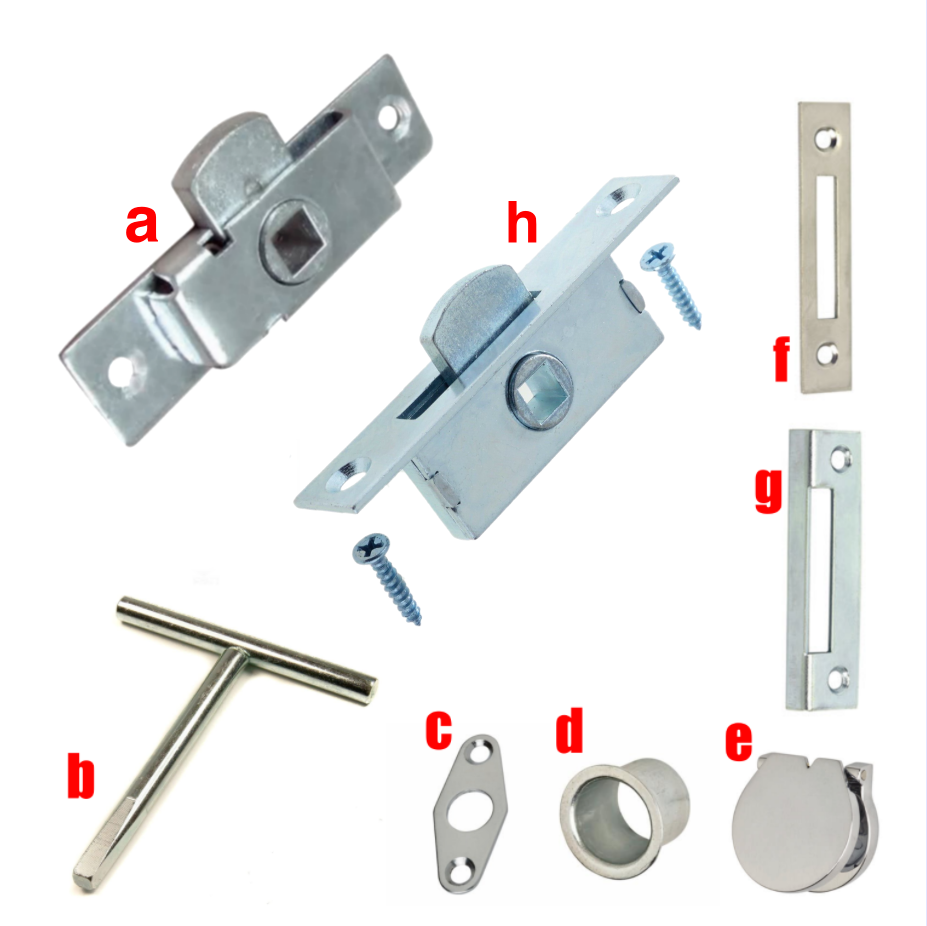 a

h

f

g

b

c

d

e