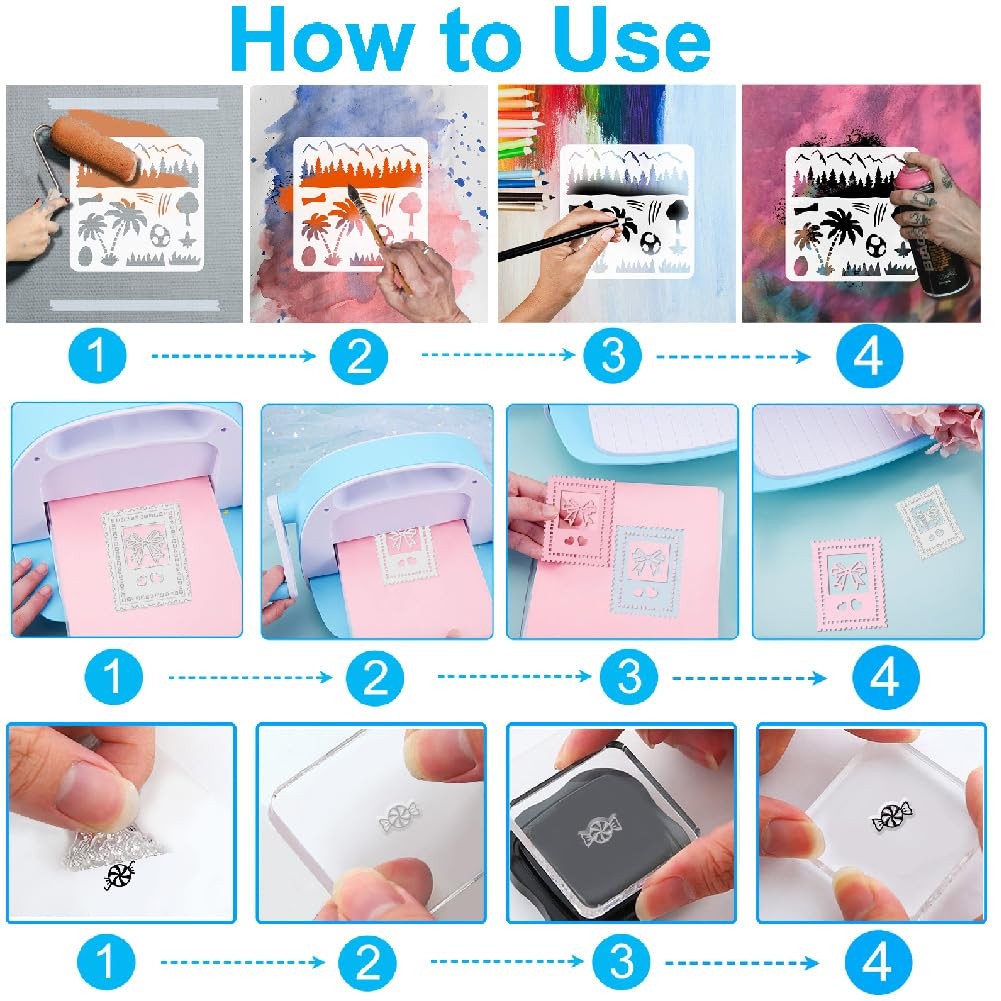 How to Use

1 2 3 4

1 2 3 4

1 2 3 4