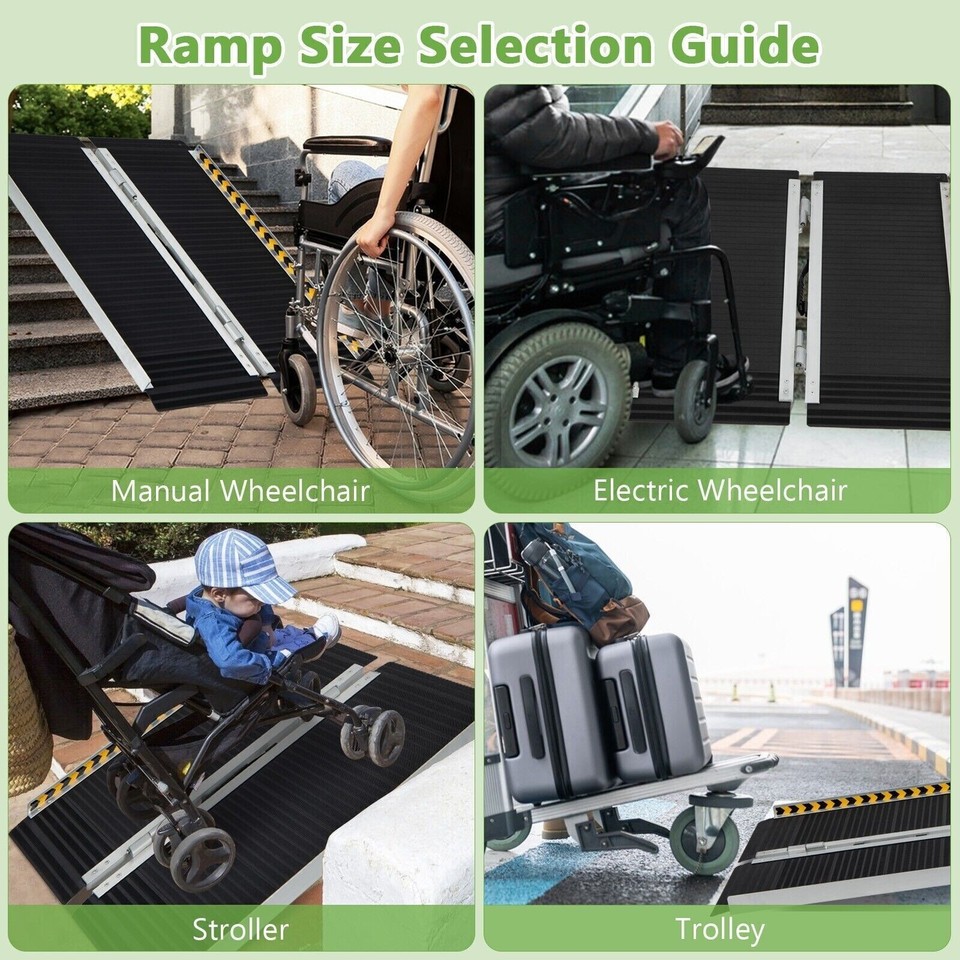 Ramp Size Selection Guide

Manual Wheelchair

Electric Wheelchair

Stroller

Trolley