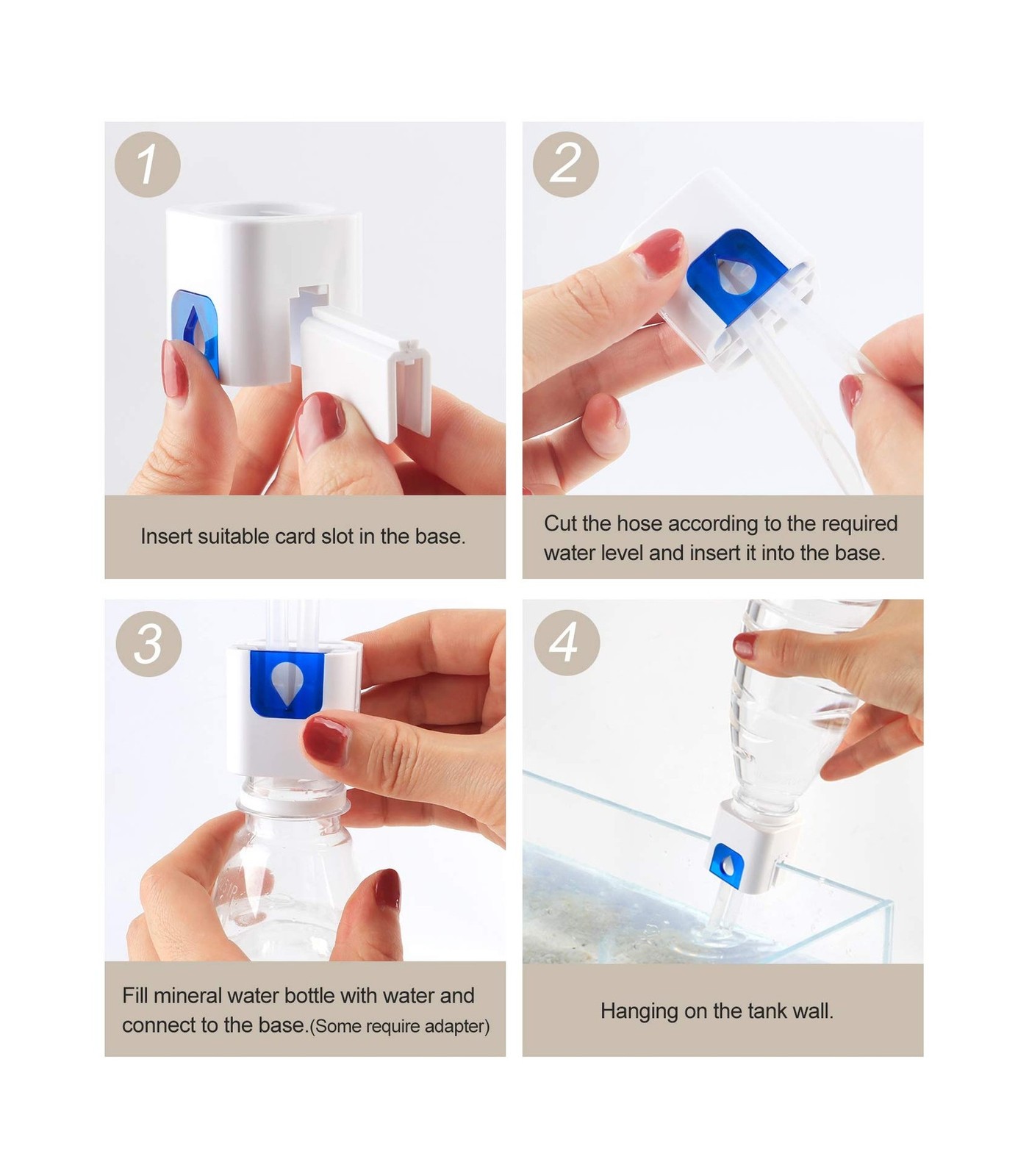 1

Insert suitable card slot in the base.

2

Cut the hose according to the required water level and insert it into the base.

3

Fill mineral water bottle with water and connect to the base.(Some require adapter)

4

Hanging on the tank wall.