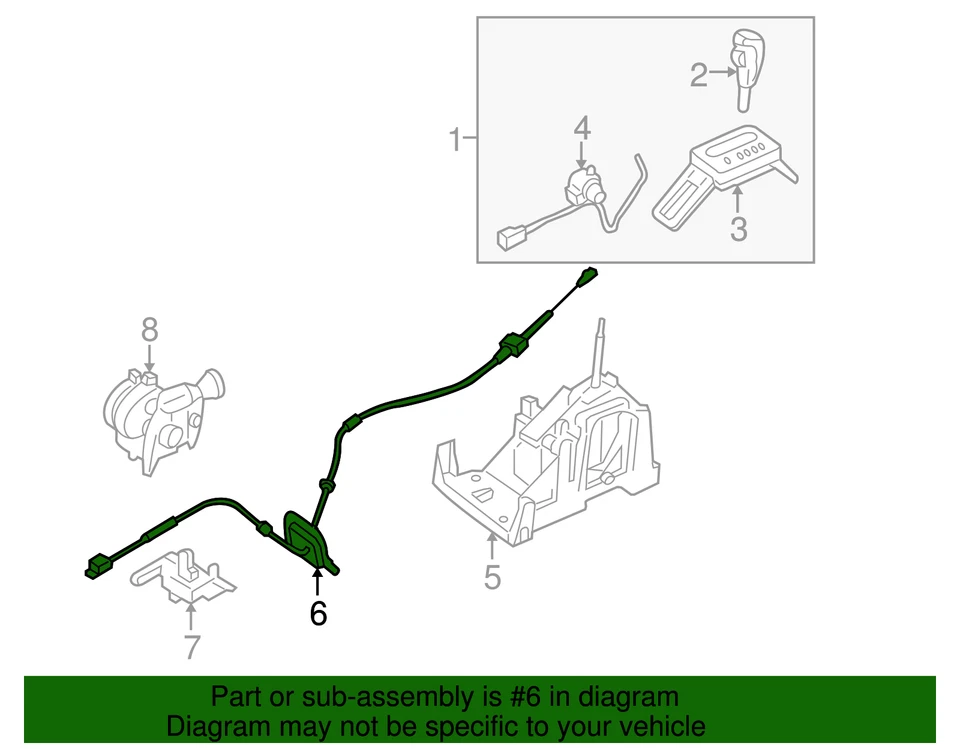 1
2
4
3
8
5
6
7

Part or sub-assembly is #6 in diagram
Diagram may not be specific to your vehicle