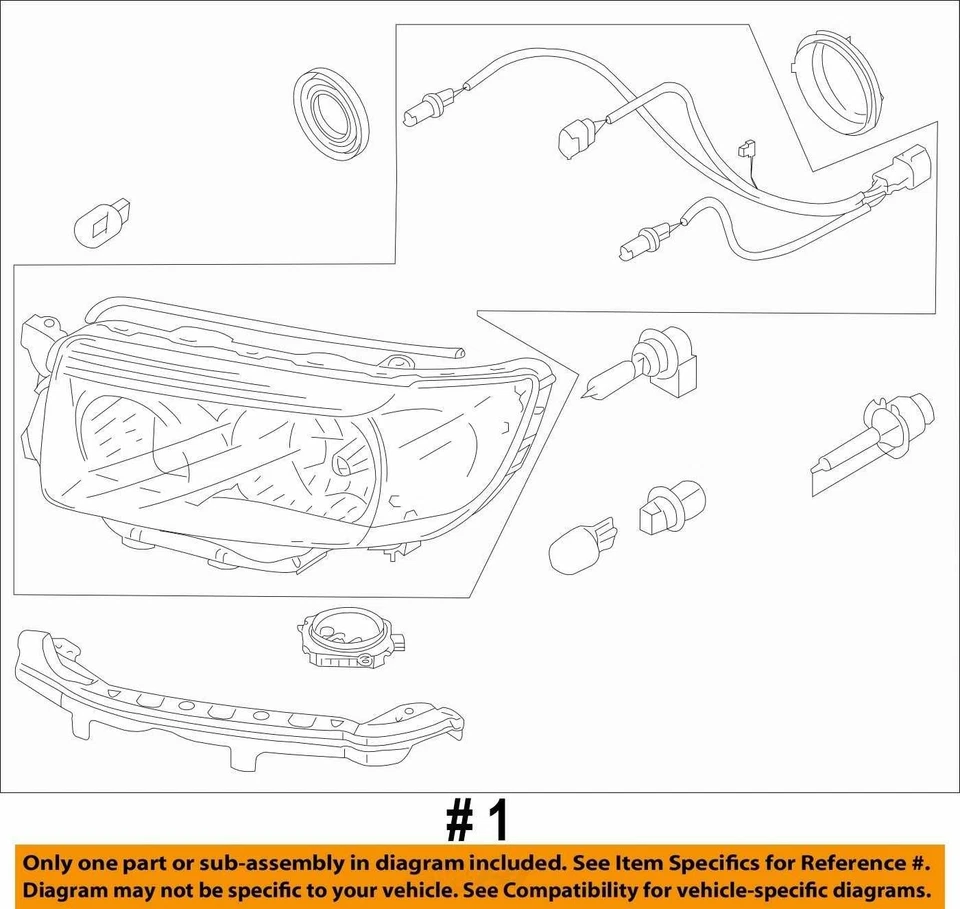 # 1

Only one part or sub-assembly in diagram included. See Item Specifics for Reference #. Diagram may not be specific to your vehicle. See Compatibility for vehicle-specific diagrams.