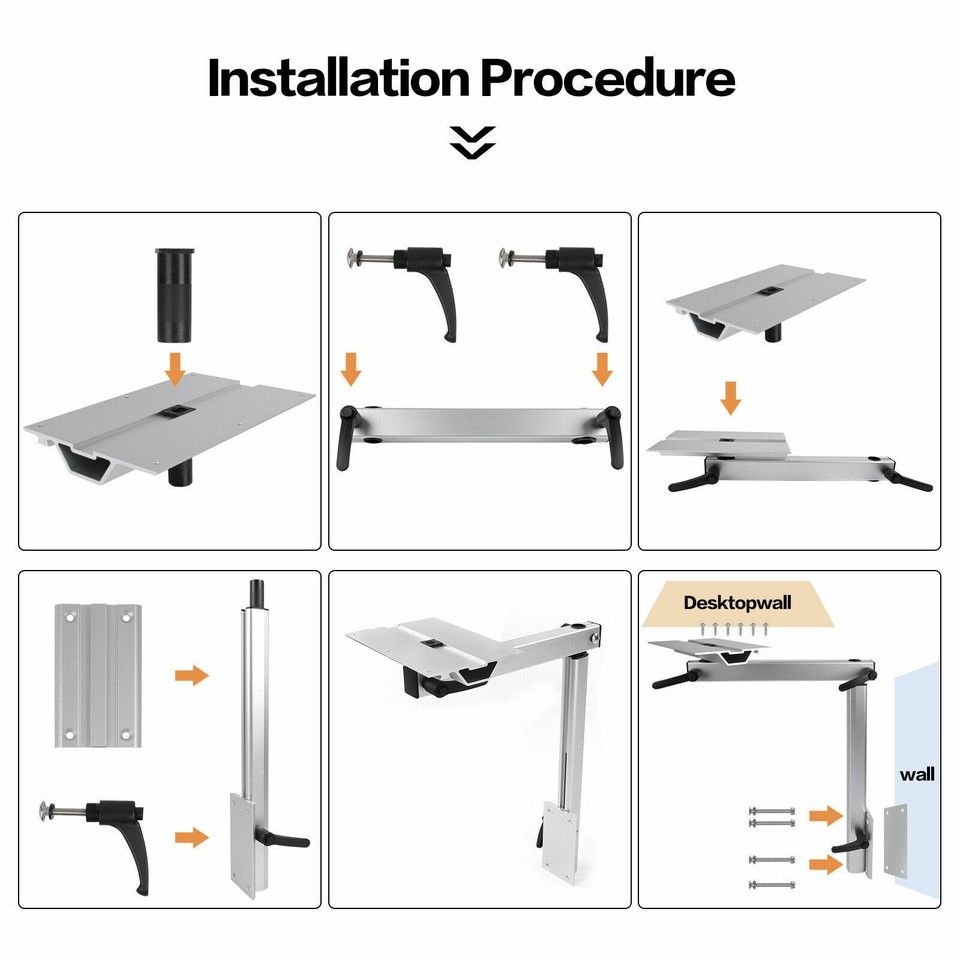 Installation Procedure

Desktopwall

wall