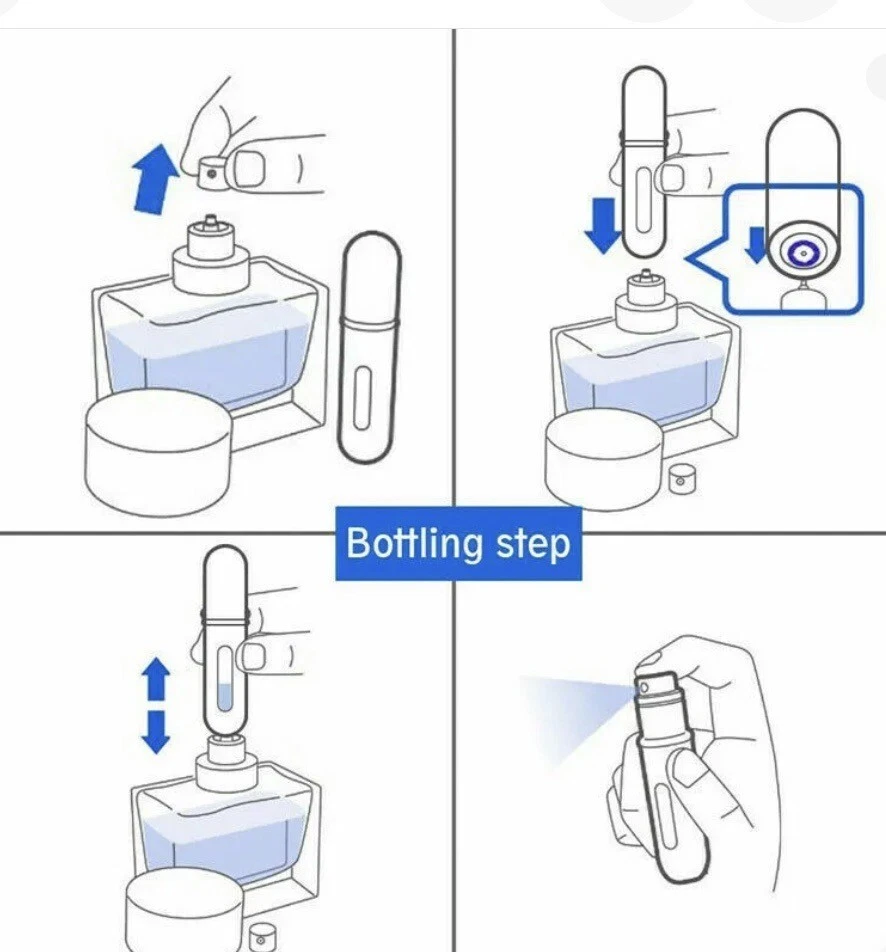 Bottling step