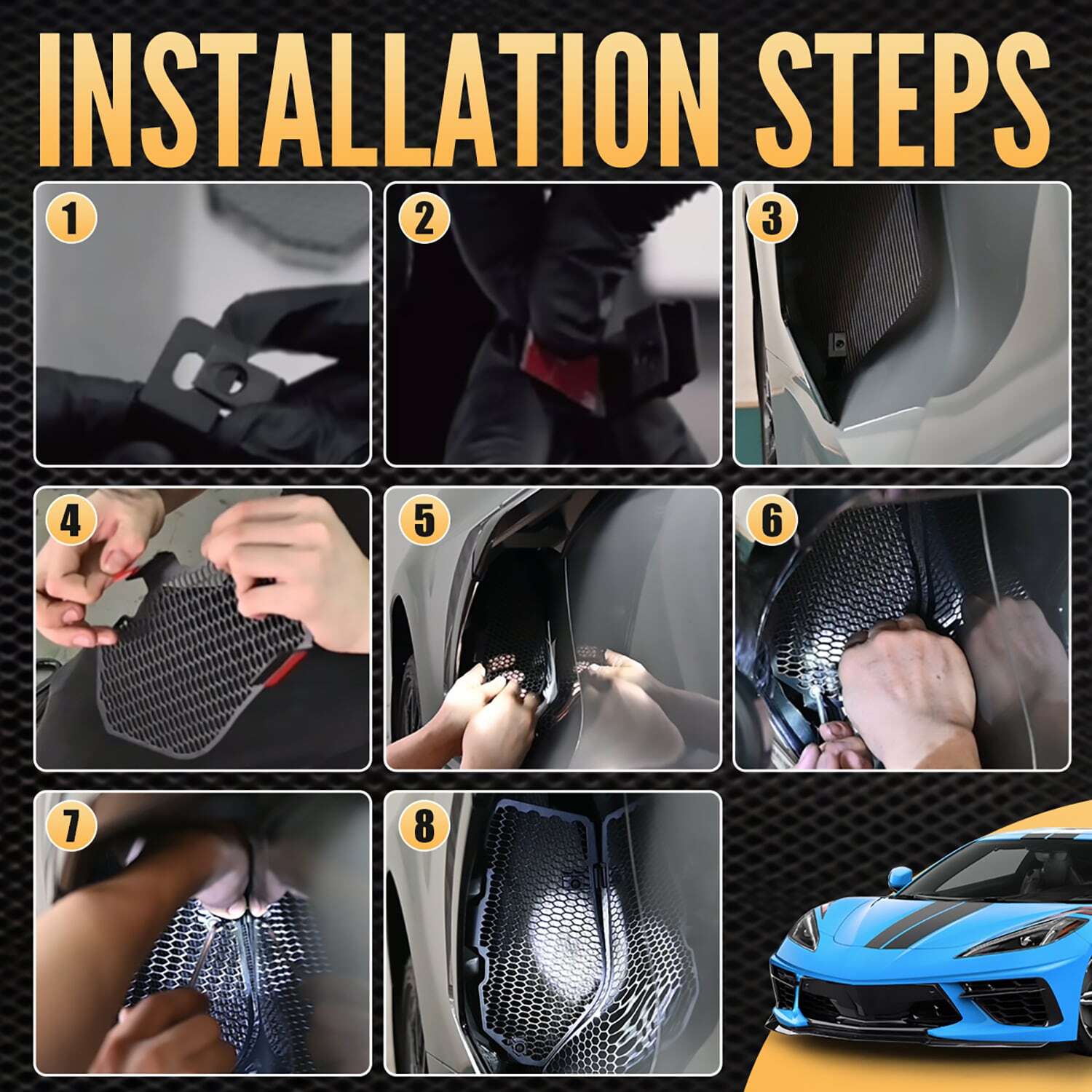 INSTALLATION STEPS

1

2

3

4

5

6

7

8