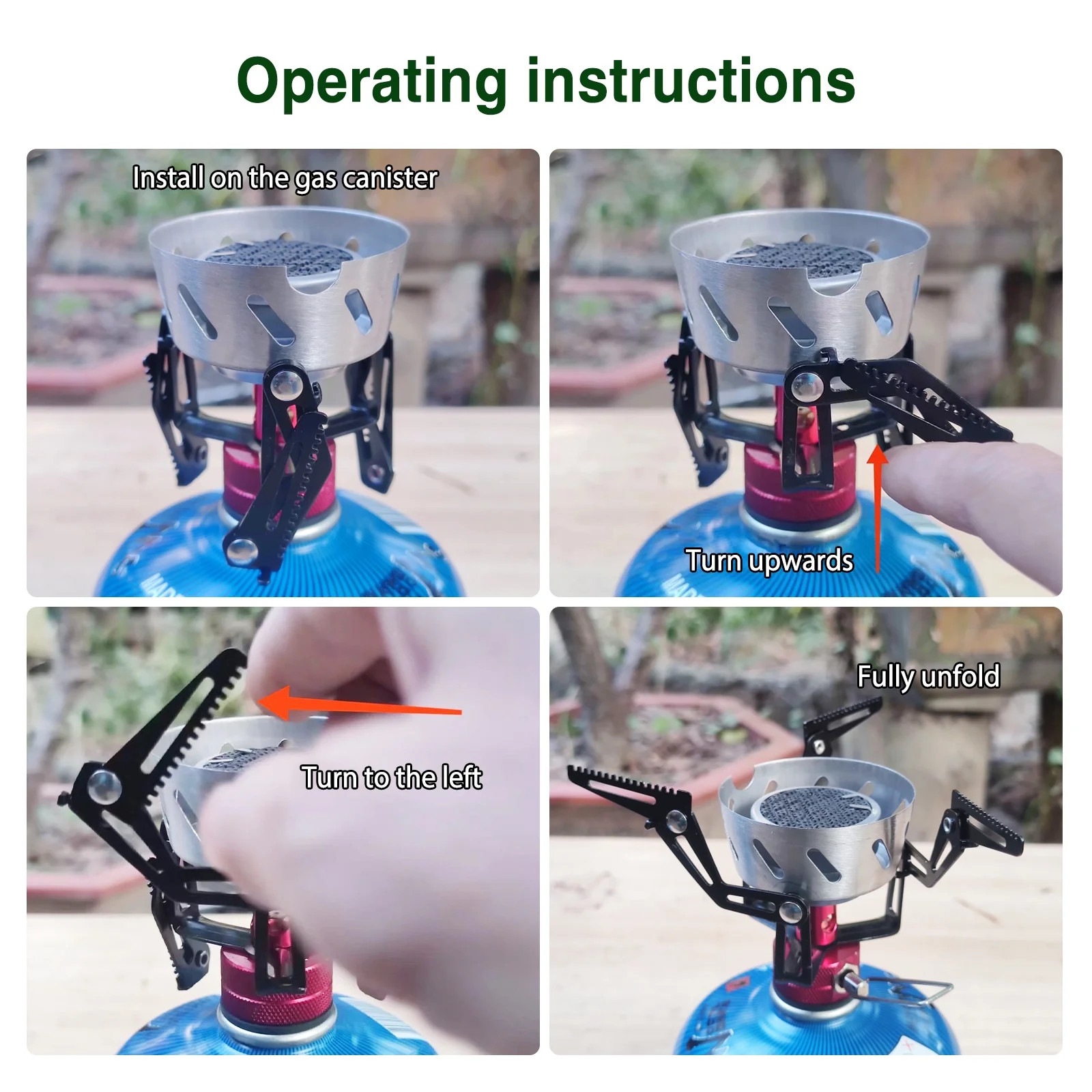 Operating instructions

Install on the gas canister

Turn upwards

Turn to the left

Fully unfold