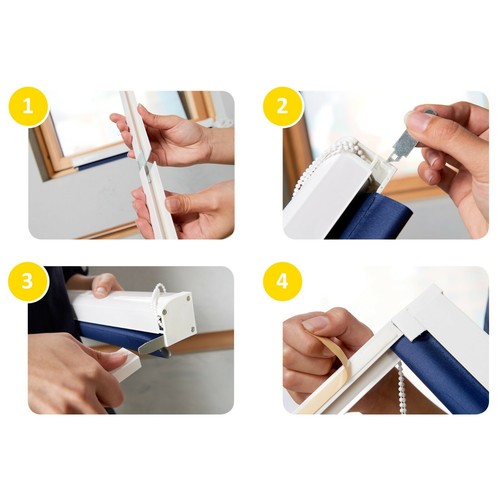 1

2

3

4