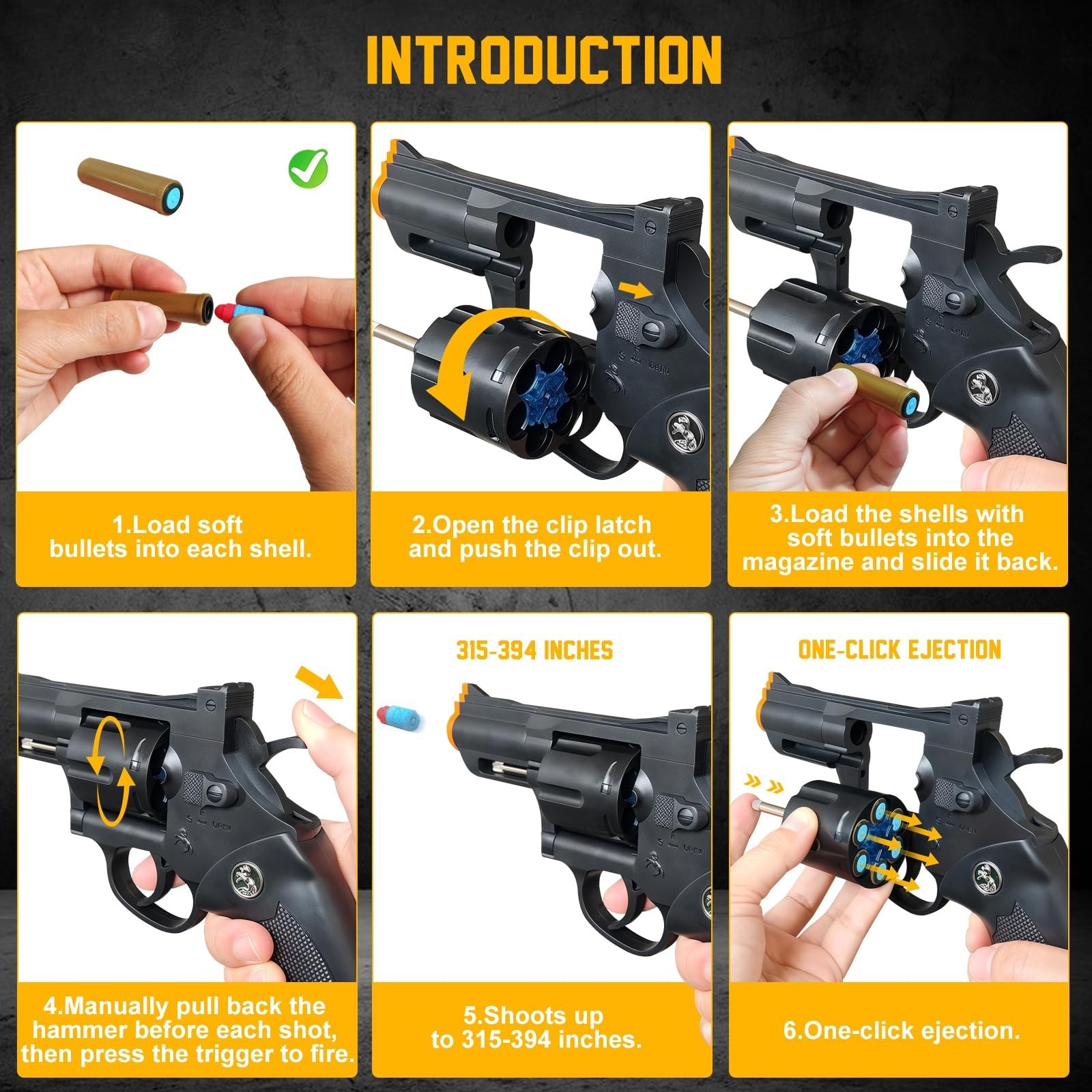 INTRODUCTION

1.Load soft bullets into each shell.

2.Open the clip latch and push the clip out.

3.Load the shells with soft bullets into the magazine and slide it back.

4.Manually pull back the hammer before each shot, then press the trigger to fire.

315-394 INCHES

5.Shoots up to 315-394 inches.

ONE-CLICK EJECTION

6.One-click ejection.