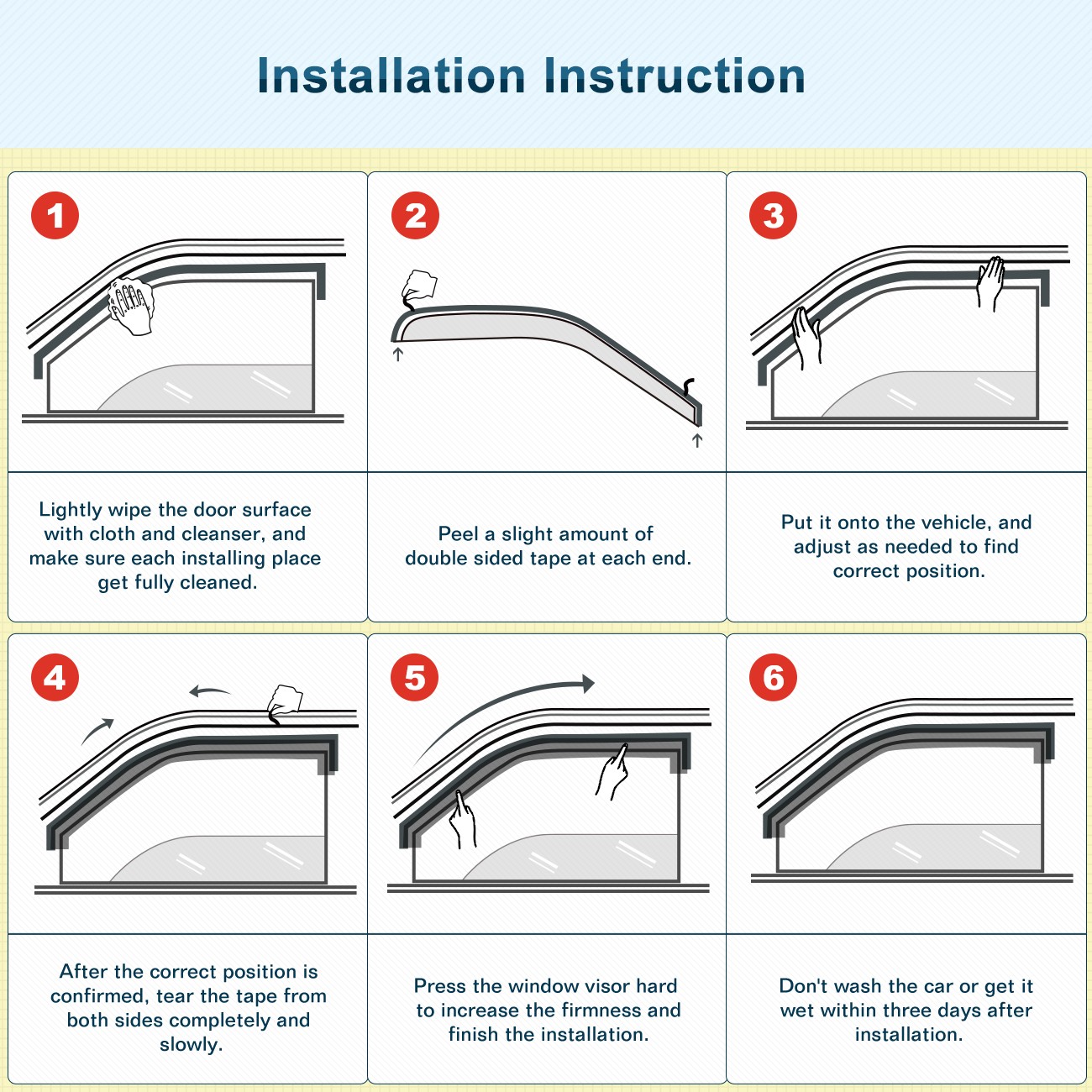 Installation Instruction

1

Lightly wipe the door surface with cloth and cleanser, and make sure each installing place get fully cleaned.

2

Peel a slight amount of double sided tape at each end.

3

Put it onto the vehicle, and adjust as needed to find correct position.

4

After the correct position is confirmed, tear the tape from both sides completely and slowly.

5

Press the window visor hard to increase the firmness and finish the installation.

6

Don't wash the car or get it wet within three days after installation.