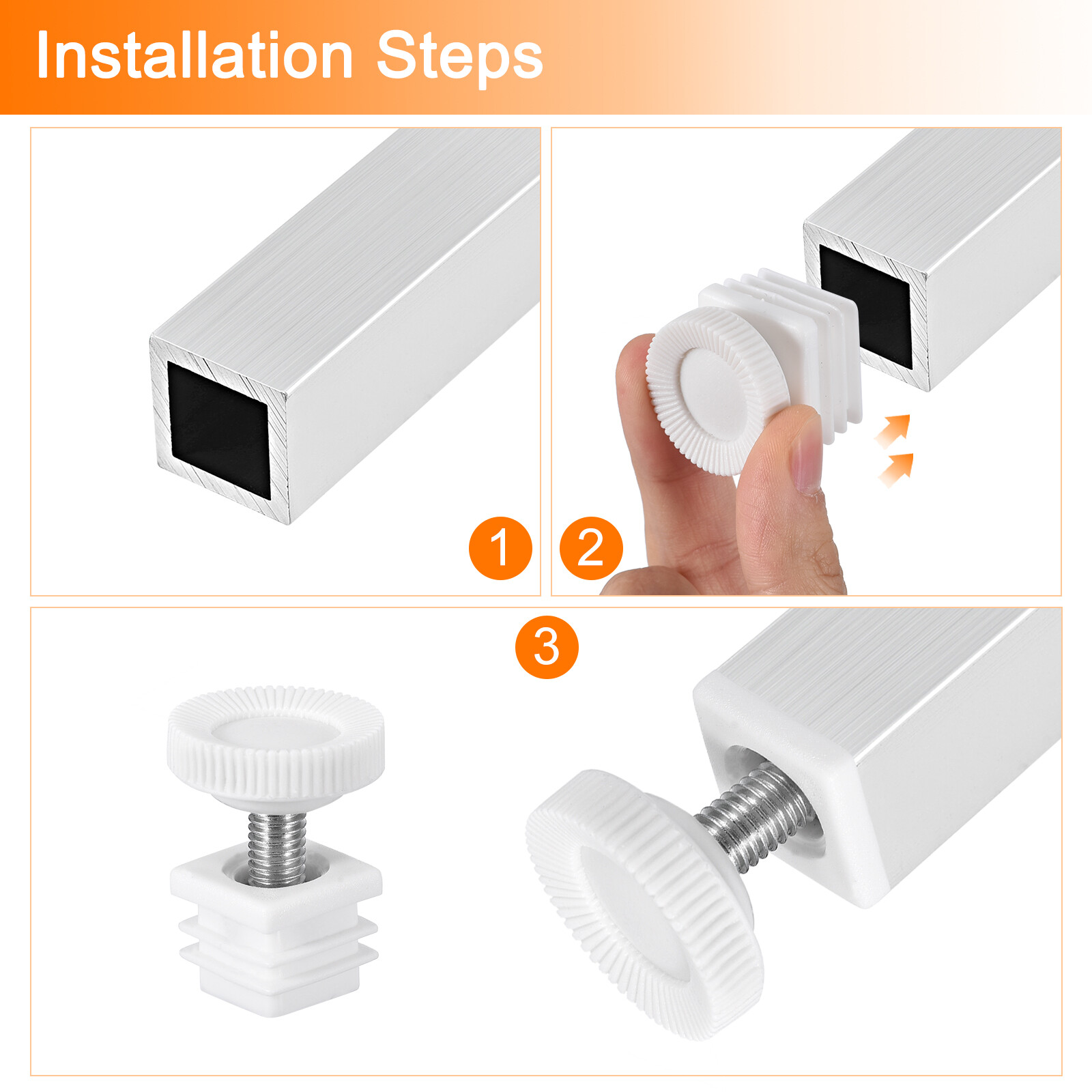 Installation Steps

1

2

3