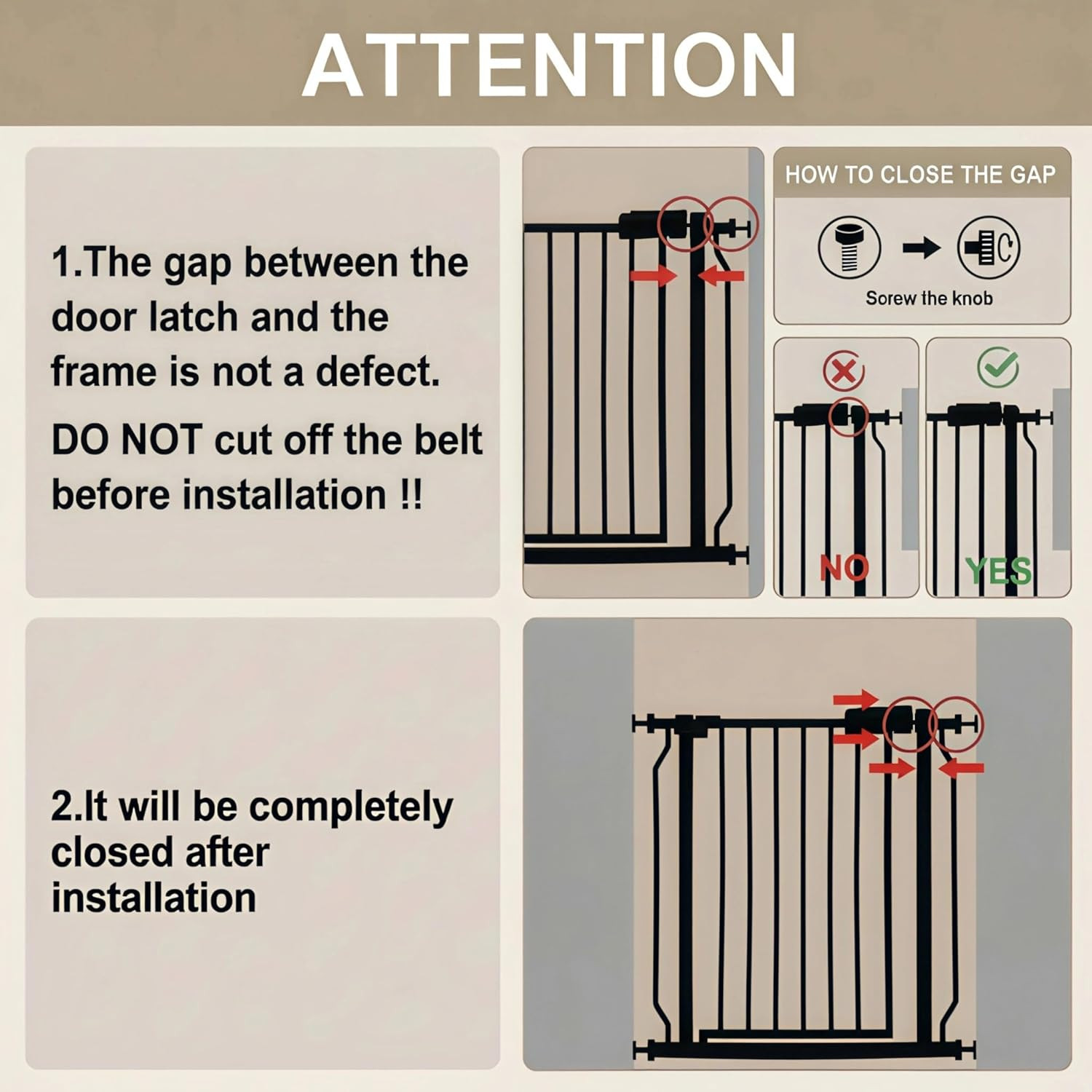 ATTENTION

1.The gap between the door latch and the frame is not a defect.

DO NOT cut off the belt before installation !!

HOW TO CLOSE THE GAP

Sorew the knob

NO

YES

2.It will be completely closed after installation