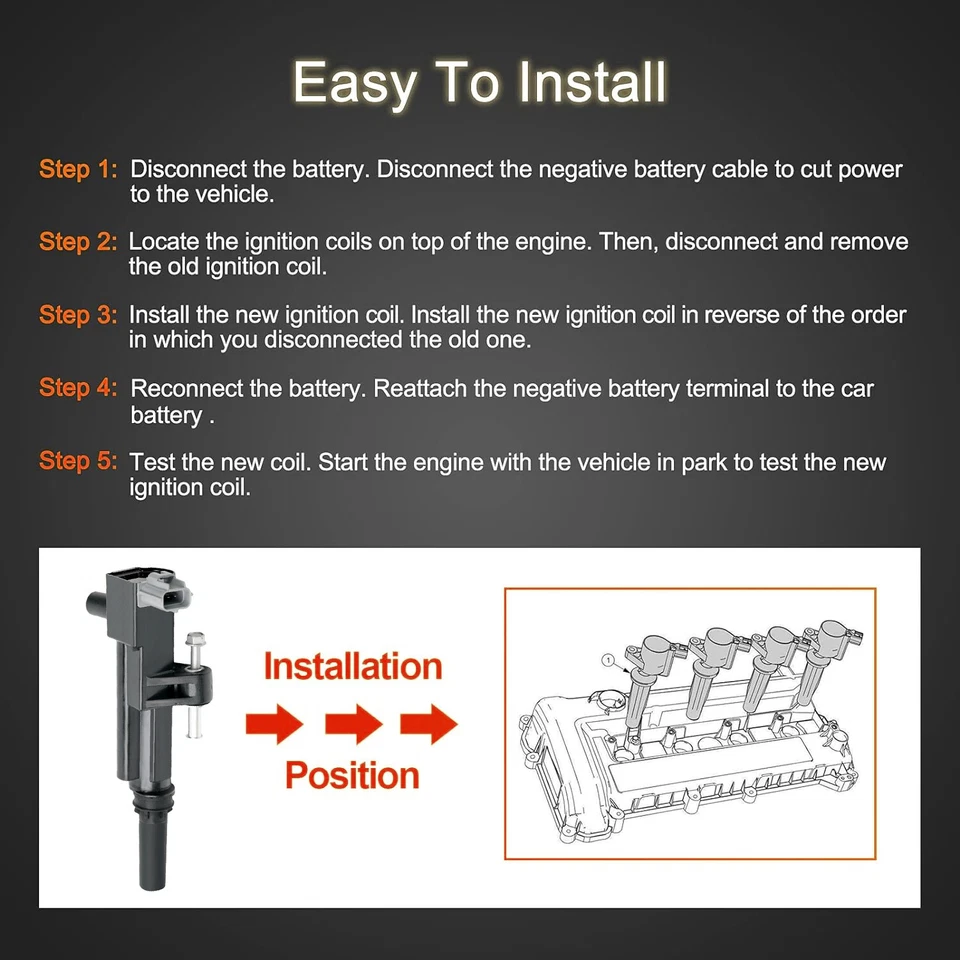 Easy To Install

Step 1: Disconnect the battery. Disconnect the negative battery cable to cut power to the vehicle.

Step 2: Locate the ignition coils on top of the engine. Then, disconnect and remove the old ignition coil.

Step 3: Install the new ignition coil. Install the new ignition coil in reverse of the order in which you disconnected the old one.

Step 4: Reconnect the battery. Reattach the negative battery terminal to the car battery .

Step 5: Test the new coil. Start the engine with the vehicle in park to test the new ignition coil.

Installation

Position

1