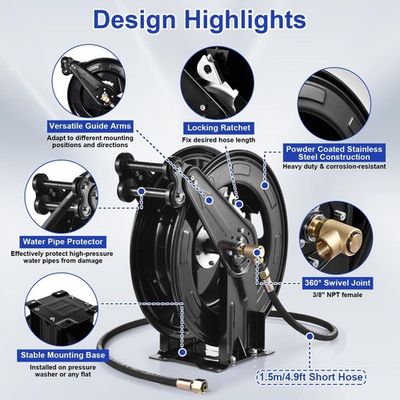 Design Highlights

Versatile Guide Arms
Adapt to different mounting positions and directions

Locking Ratchet
Fix desired hose length

Powder Coated Stainless Steel Construction
Heavy duty & corrosion-resistant

Water Pipe Protector
Effectively protect high-pressure water pipes from damage

360° Swivel Joint
3/8" NPT female

Stable Mounting Base
Installed on pressure washer or any flat

1.5m/4.9ft Short Hose