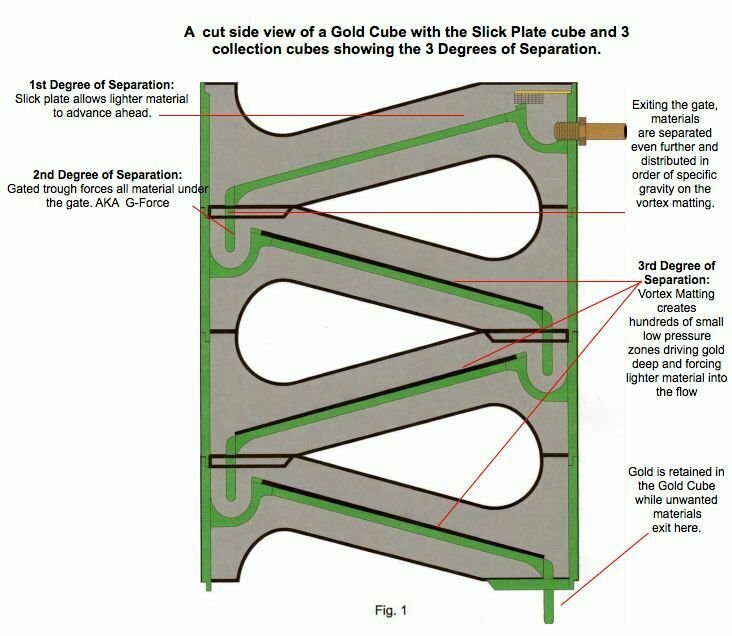 A cut side view of a Gold Cube with the Slick Plate cube and 3 collection cubes showing the 3 Degrees of Separation.

1st Degree of Separation:
Slick plate allows lighter material to advance ahead.

2nd Degree of Separation:
Gated trough forces all material under the gate. AKA G-Force

Exiting the gate, materials are separated even further and distributed in order of specific gravity on the vortex matting.

3rd Degree of Separation:
Vortex Matting creates hundreds of small low pressure zones driving gold deep and forcing lighter material into the flow

Gold is retained in the Gold Cube while unwanted materials exit here.

Fig. 1