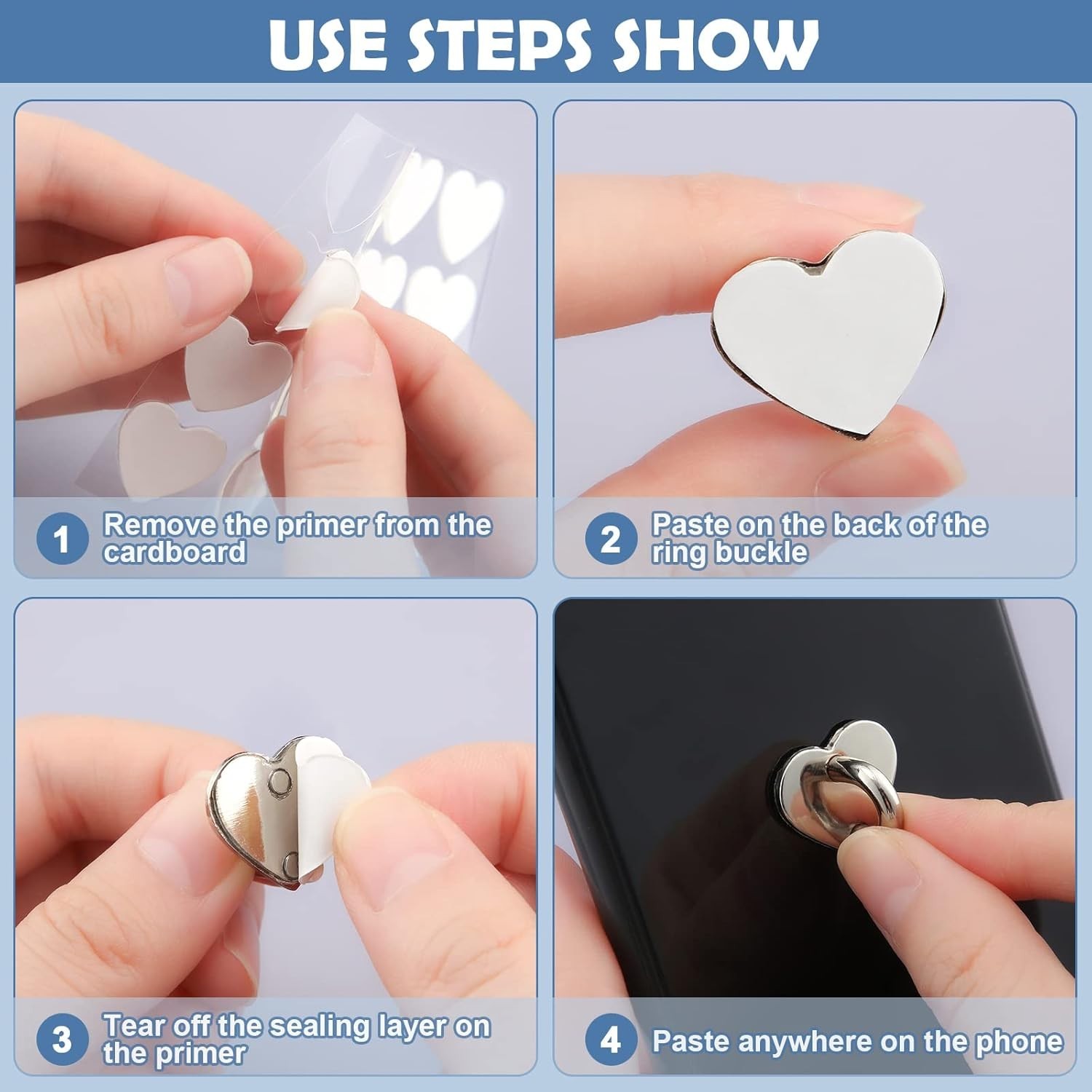 USE STEPS SHOW

1 Remove the primer from the cardboard

2 Paste on the back of the ring buckle

3 Tear off the sealing layer on the primer

4 Paste anywhere on the phone