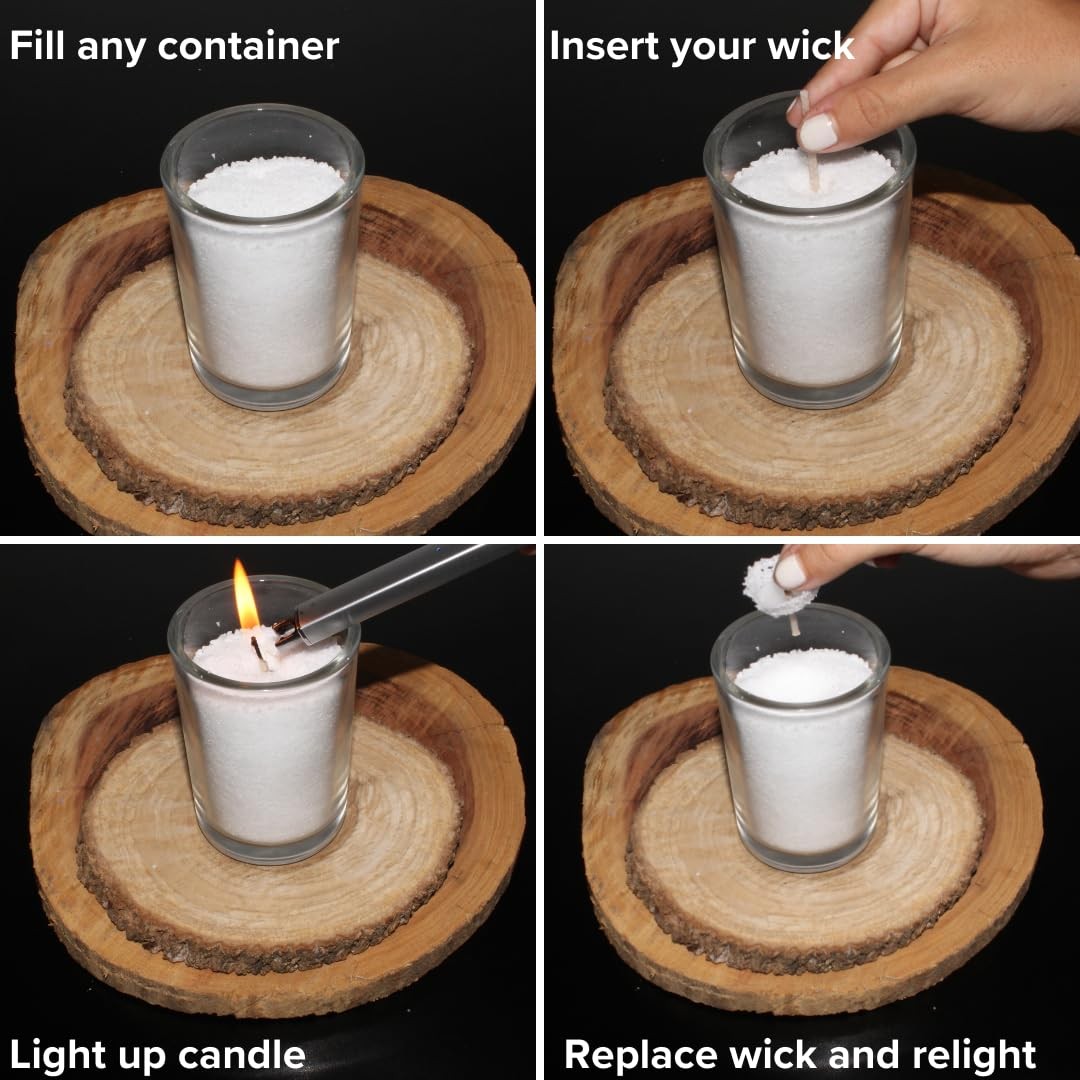 Fill any container

Insert your wick

Light up candle

Replace wick and relight