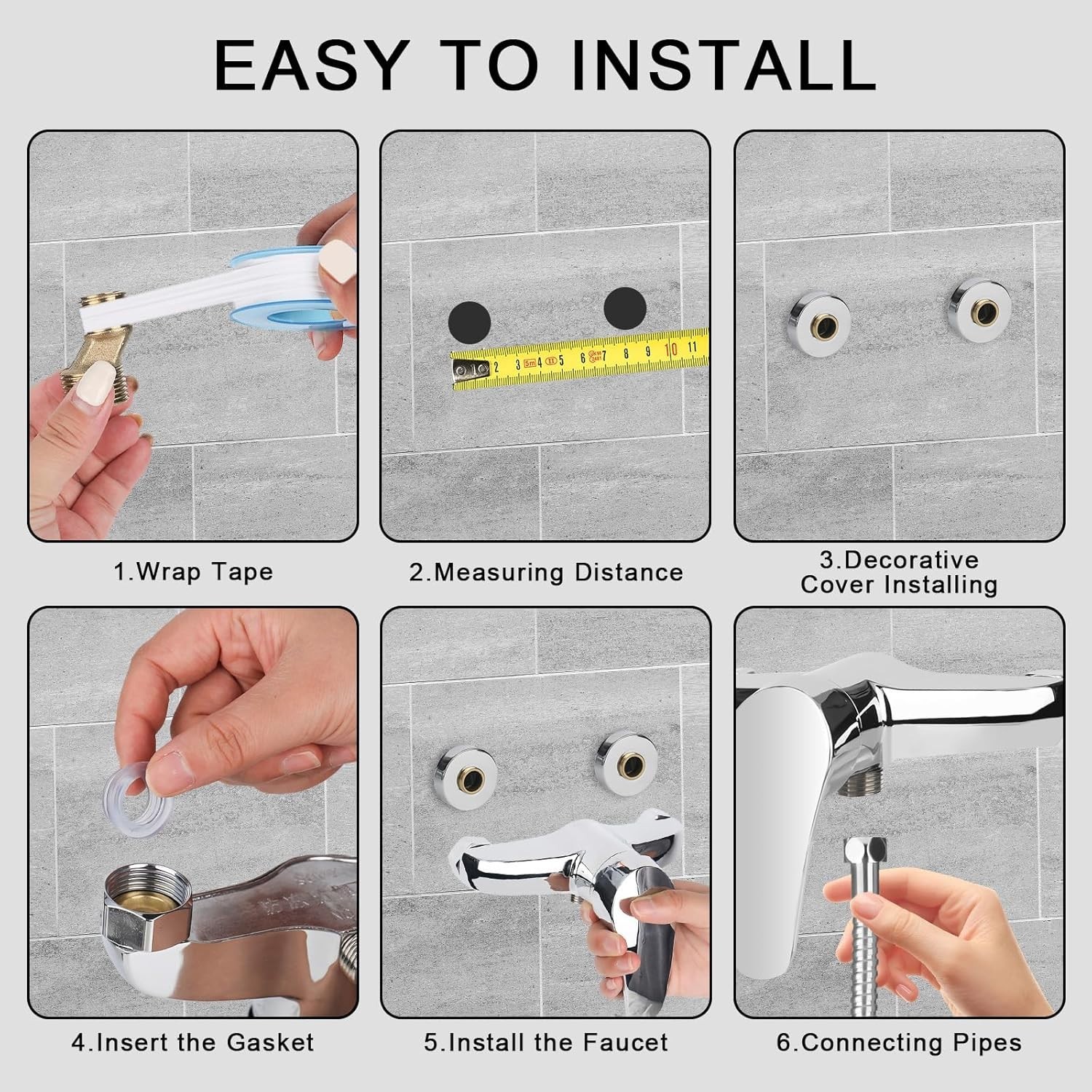 EASY TO INSTALL

2 3 5m 4 5 6 7 8 9 10 11

1.Wrap Tape

2.Measuring Distance

3.Decorative Cover Installing

4.Insert the Gasket

5.Install the Faucet

6.Connecting Pipes