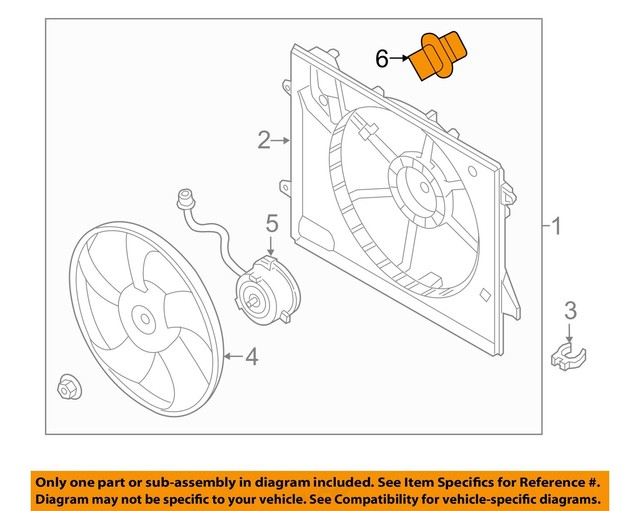 6
2
5
1
3
4

Only one part or sub-assembly in diagram included. See Item Specifics for Reference #. Diagram may not be specific to your vehicle. See Compatibility for vehicle-specific diagrams.