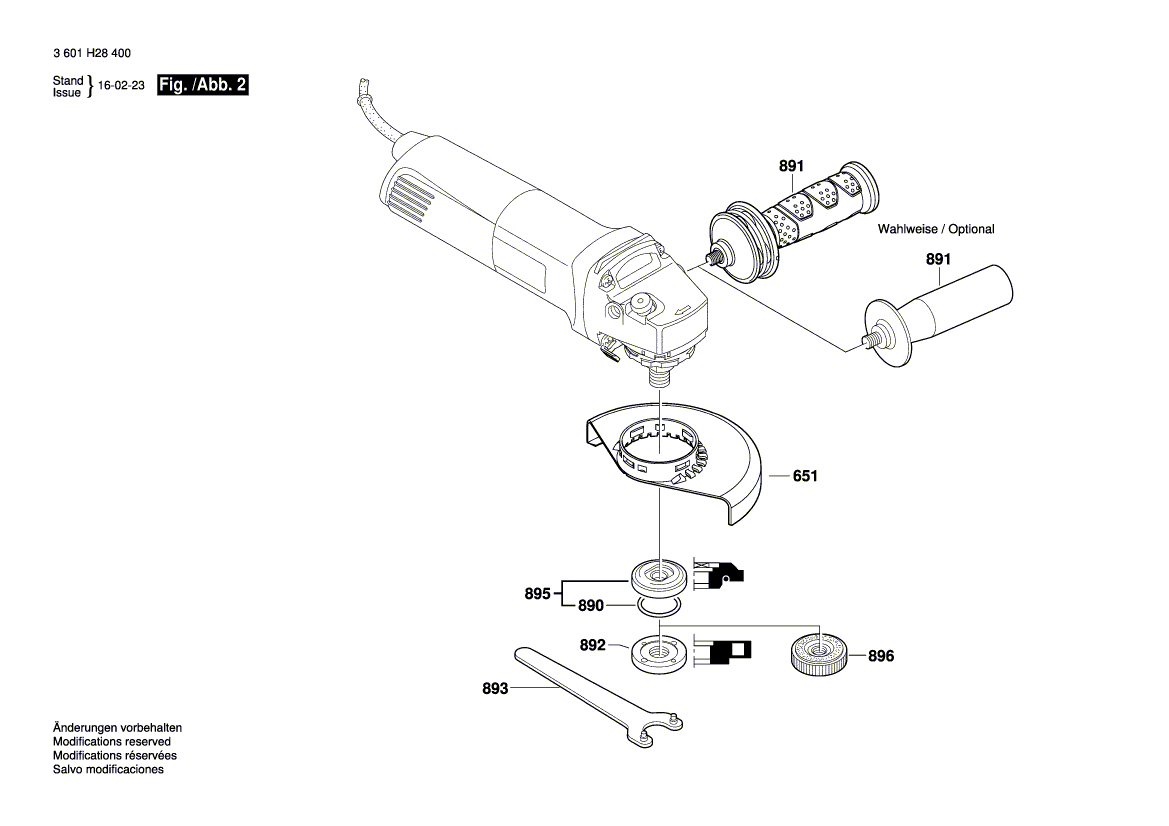 3 601 H28 400

Stand
Issue } 16-02-23 Fig. /Abb. 2

891

Wahlweise / Optional

891

651

895

890

892

896

893

Änderungen vorbehalten
Modifications reserved
Modifications réservées
Salvo modificaciones