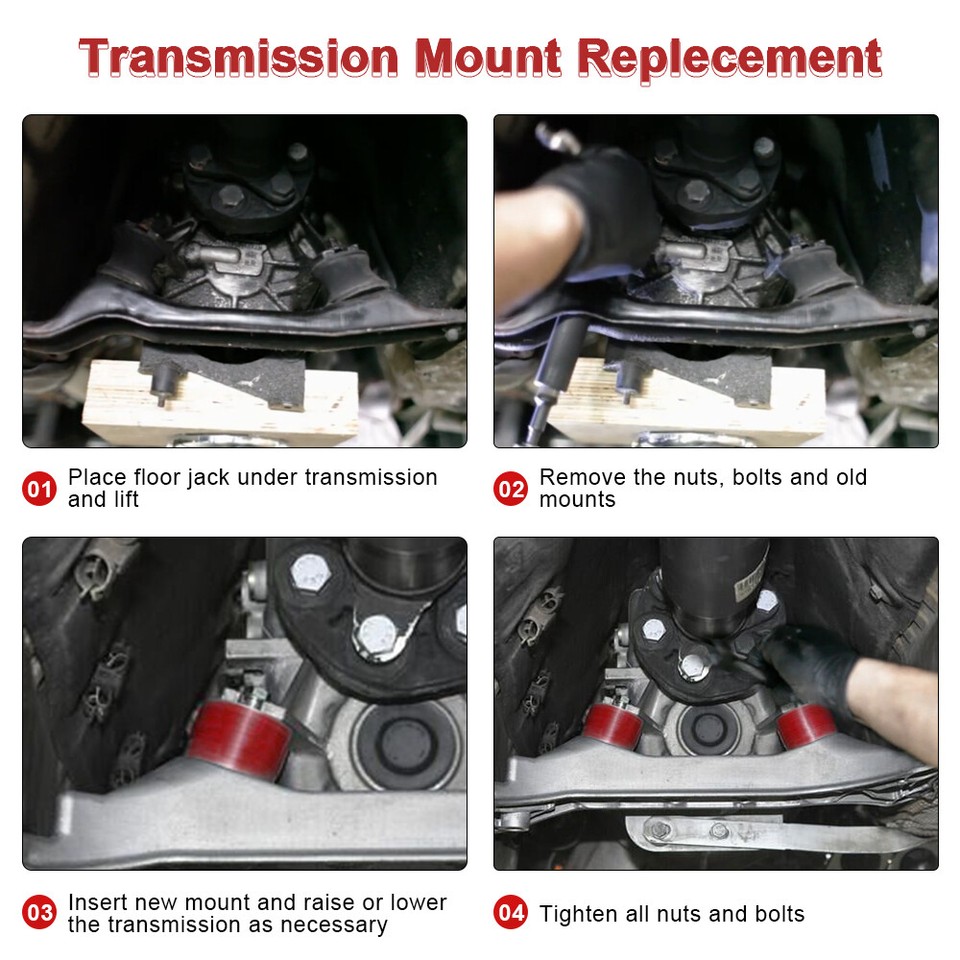 Transmission Mount Replecement

01 Place floor jack under transmission and lift

02 Remove the nuts, bolts and old mounts

03 Insert new mount and raise or lower the transmission as necessary

04 Tighten all nuts and bolts