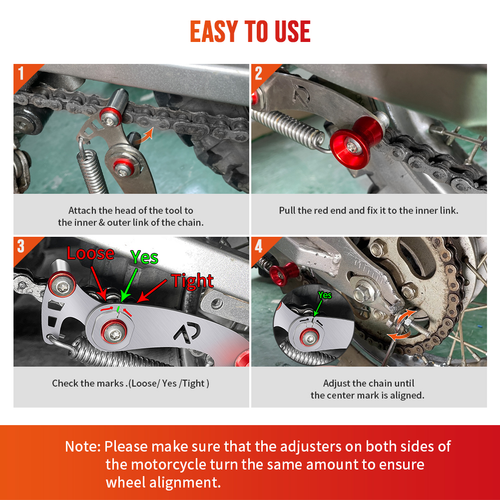 EASY TO USE

1

Attach the head of the tool to the inner & outer link of the chain.

2

Pull the red end and fix it to the inner link.

3

Loose

Yes

Tight

Check the marks .(Loose/ Yes /Tight )

4

Yes

Adjust the chain until the center mark is aligned.

Note: Please make sure that the adjusters on both sides of the motorcycle turn the same amount to ensure wheel alignment.