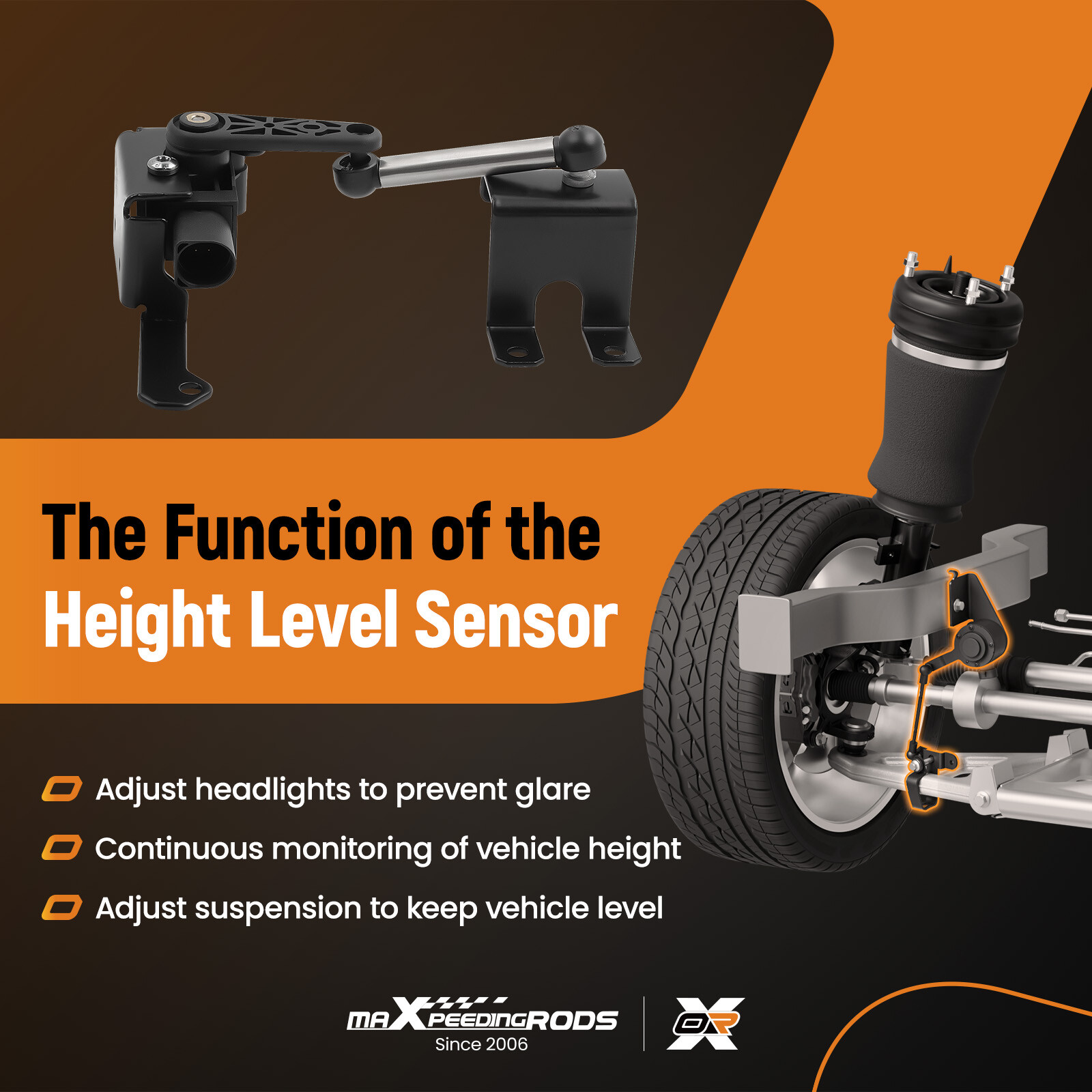 The Function of the
Height Level Sensor

Adjust headlights to prevent glare

Continuous monitoring of vehicle height

Adjust suspension to keep vehicle level

maXpeedingRODS
Since 2006

OR