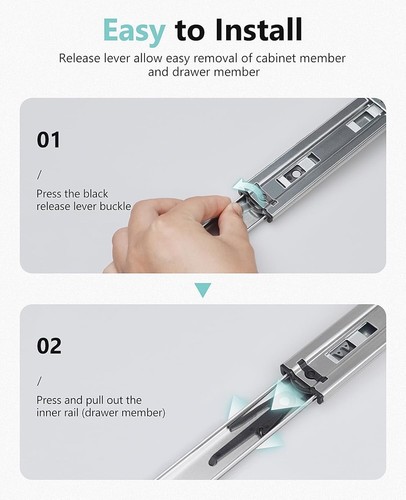 Easy to Install

Release lever allow easy removal of cabinet member and drawer member

01

/

Press the black release lever buckle

02

/

Press and pull out the inner rail (drawer member)