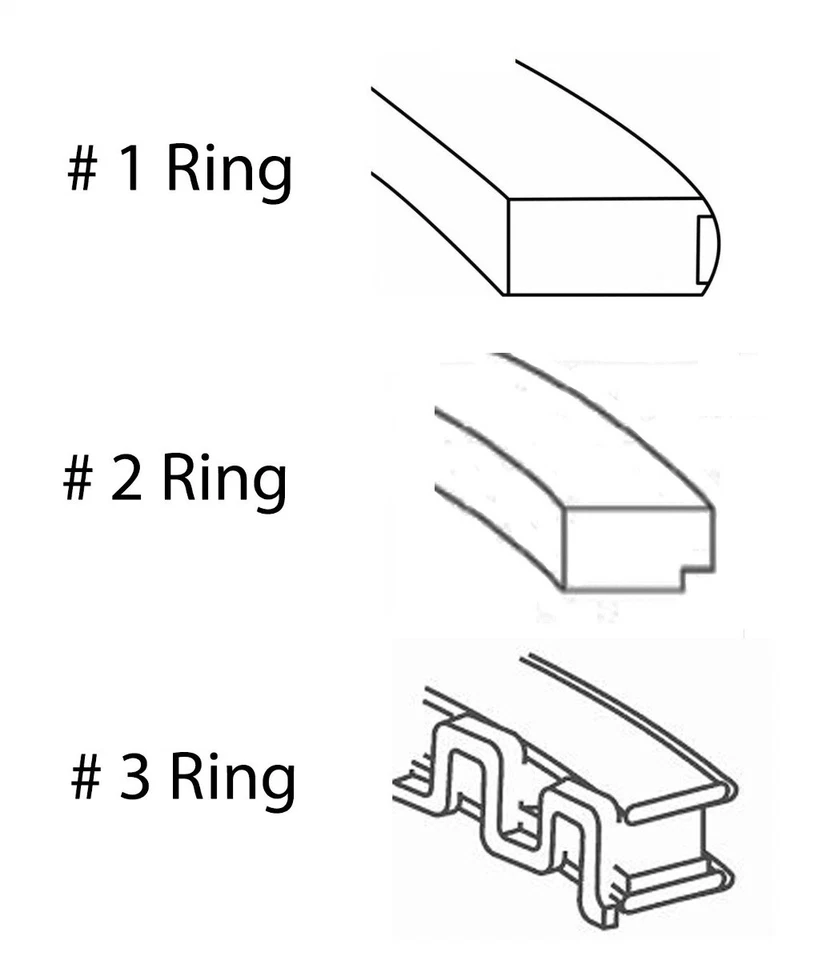 # 1 Ring

# 2 Ring

# 3 Ring