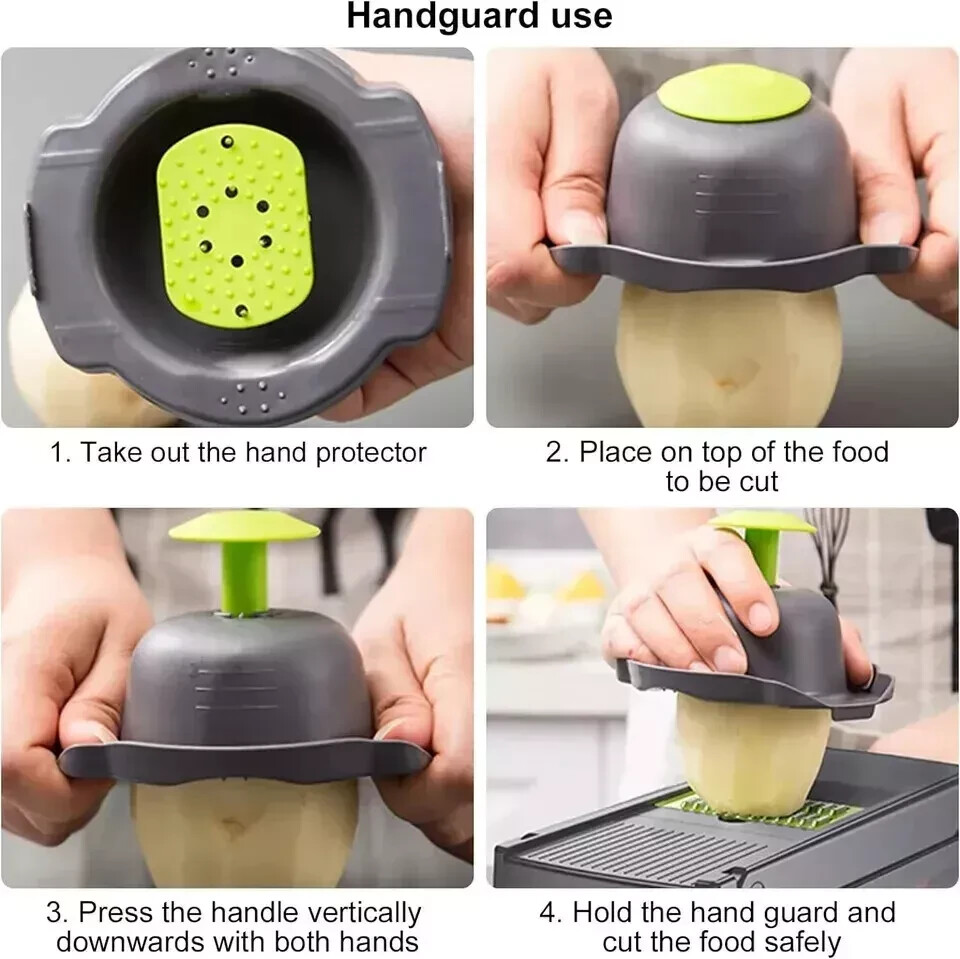 Handguard use

1. Take out the hand protector

2. Place on top of the food to be cut

3. Press the handle vertically downwards with both hands

4. Hold the hand guard and cut the food safely