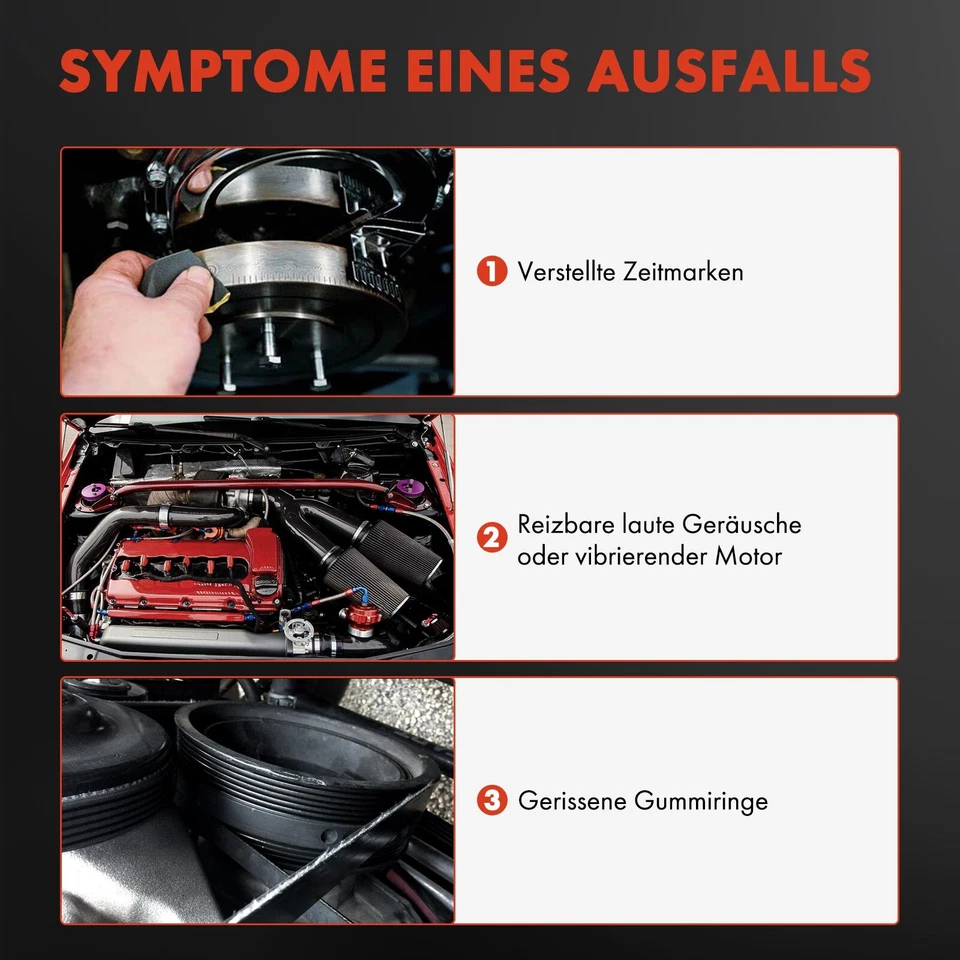 SYMPTOME EINES AUSFALLS

1 Verstellte Zeitmarken

2 Reizbare laute Geräusche oder vibrierender Motor

3 Gerissene Gummiringe