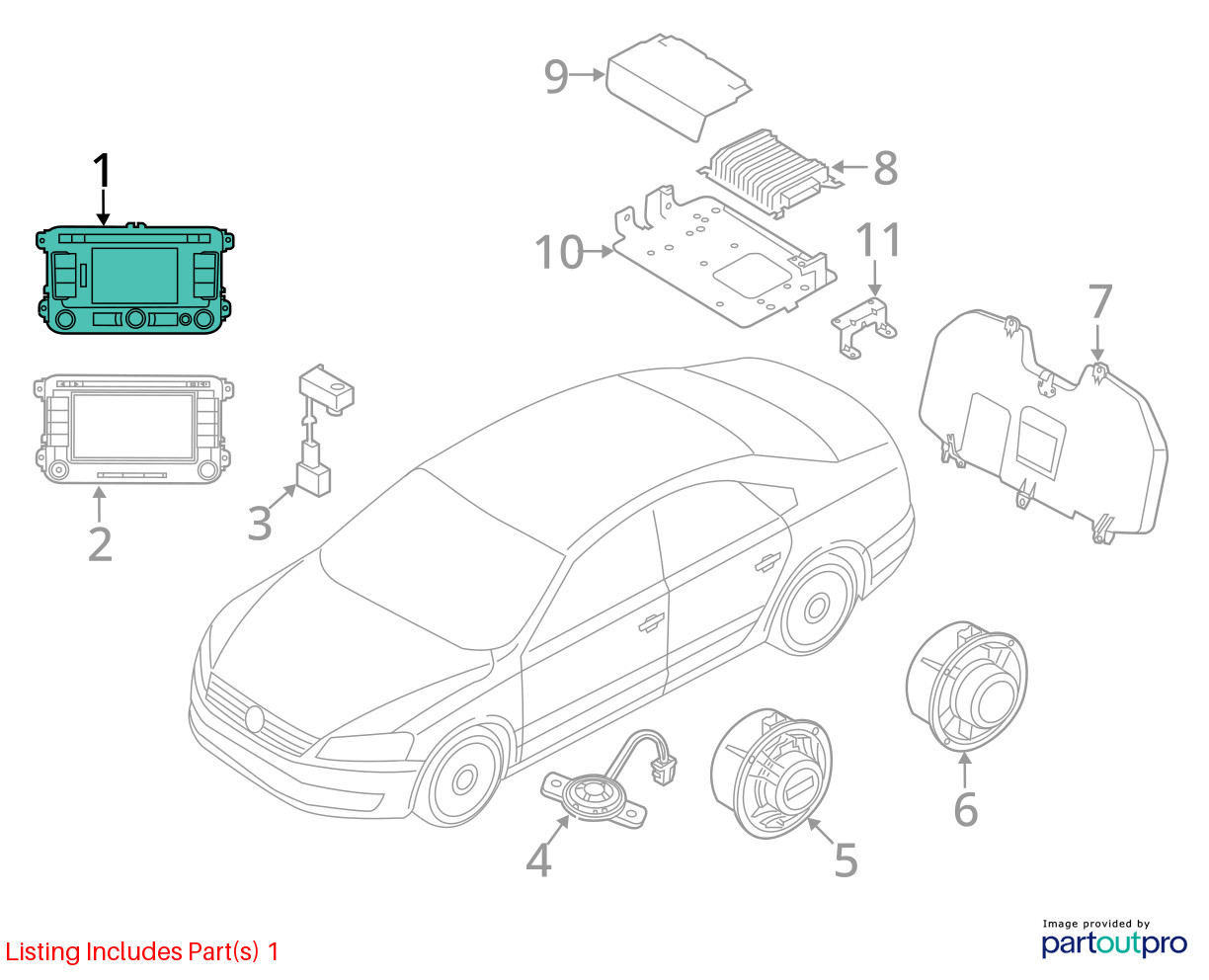 9
8
1
10
11
7
2
3
4
5
6
Listing Includes Part(s) 1
Image provided by
partoutpro