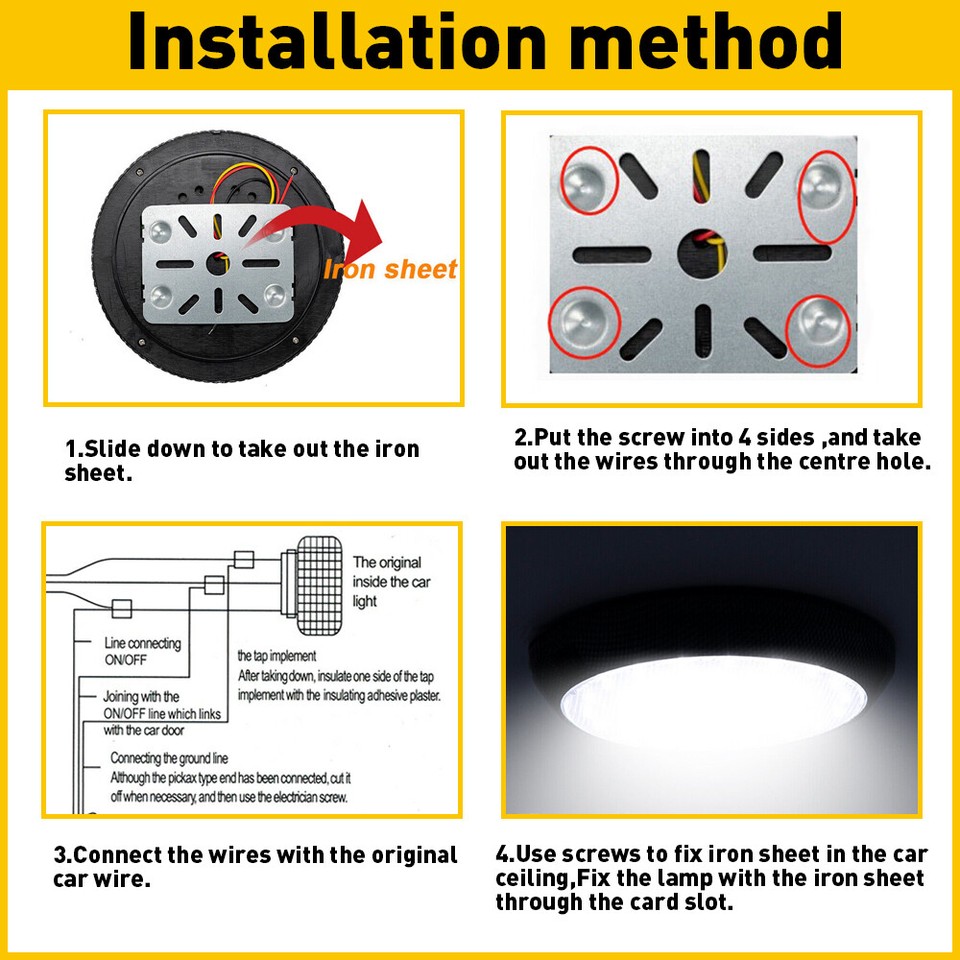 Installation method

Iron sheet

1.Slide down to take out the iron sheet.

2.Put the screw into 4 sides ,and take out the wires through the centre hole.

The original inside the car light

Line connecting ON/OFF

the tap implement
After taking down, insulate one side of the tap implement with the insulating adhesive plaster.

Joining with the ON/OFF line which links with the car door

Connecting the ground line
Although the pickax type end has been connected, cut it off when necessary, and then use the electrician screw.

3.Connect the wires with the original car wire.

4.Use screws to fix iron sheet in the car ceiling,Fix the lamp with the iron sheet through the card slot.