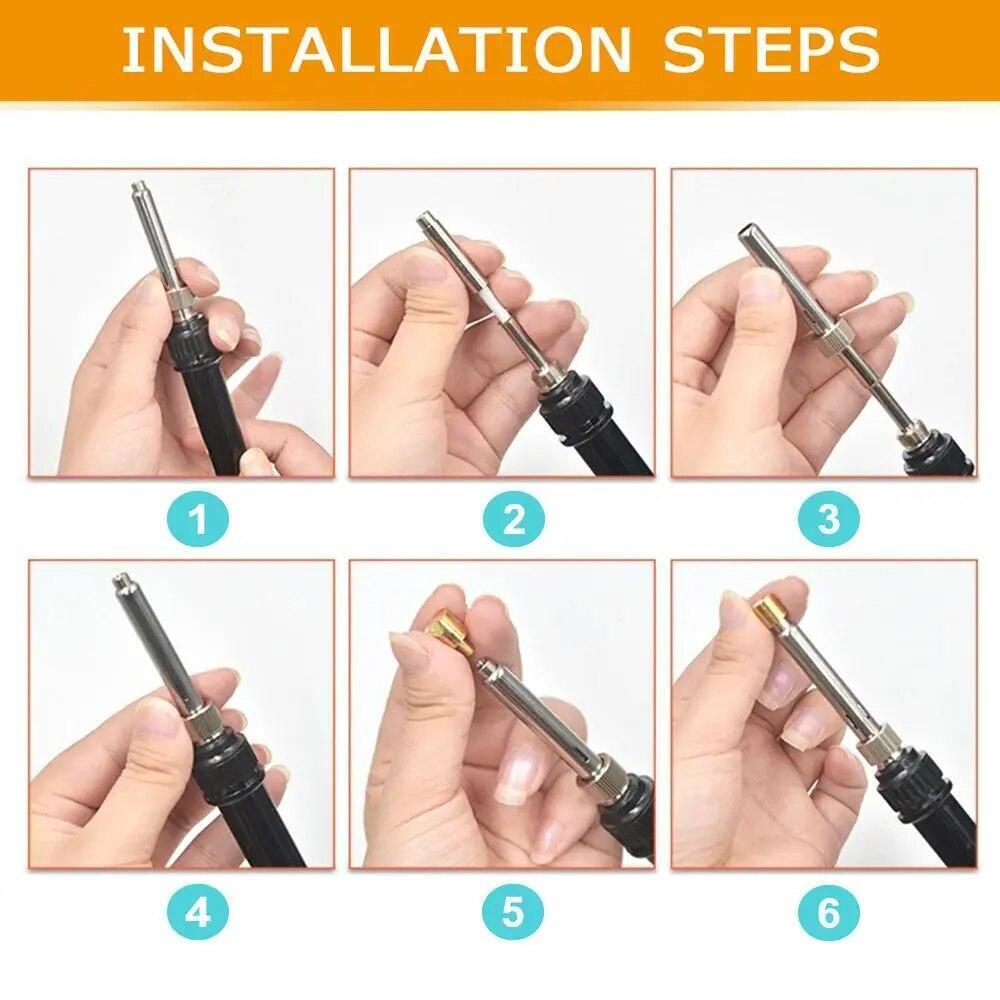 INSTALLATION STEPS

1

2

3

4

5

6