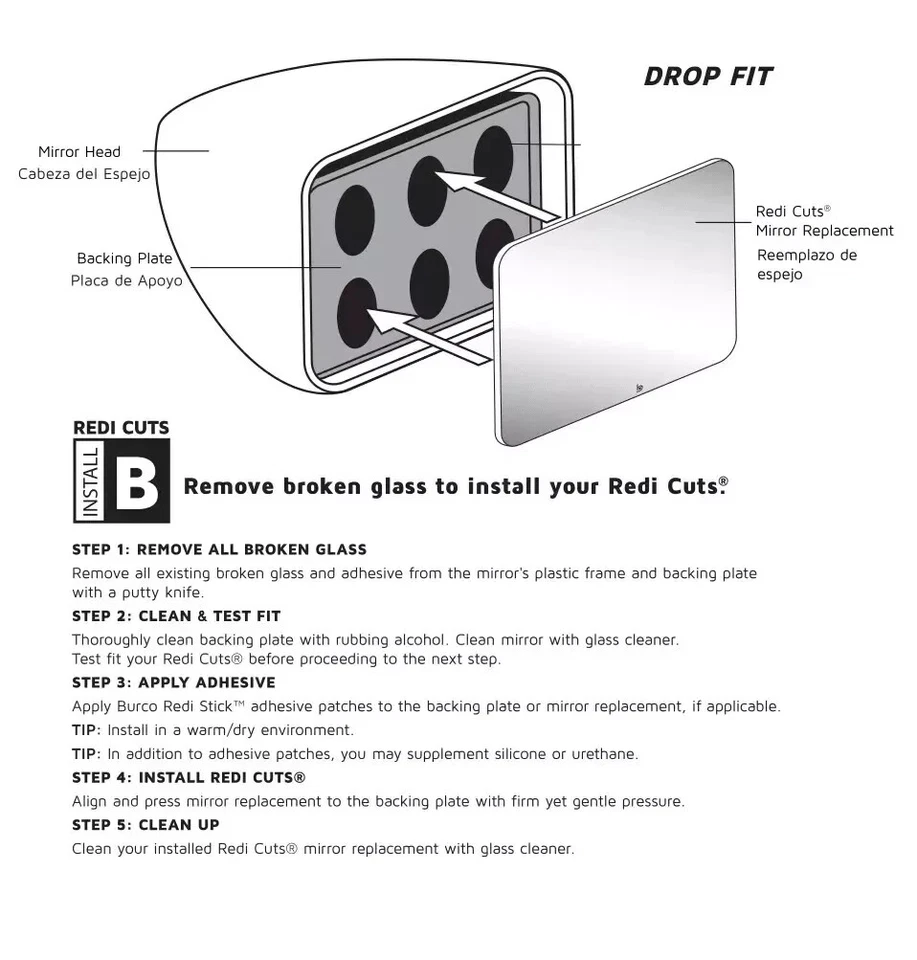 DROP FIT

Mirror Head
Cabeza del Espejo

Backing Plate
Placa de Apoyo

Redi Cuts®
Mirror Replacement
Reemplazo de espejo

REDI CUTS
INSTALL
B

Remove broken glass to install your Redi Cuts®.

STEP 1: REMOVE ALL BROKEN GLASS
Remove all existing broken glass and adhesive from the mirror's plastic frame and backing plate with a putty knife.

STEP 2: CLEAN & TEST FIT
Thoroughly clean backing plate with rubbing alcohol. Clean mirror with glass cleaner. Test fit your Redi Cuts® before proceeding to the next step.

STEP 3: APPLY ADHESIVE
Apply Burco Redi Stick™ adhesive patches to the backing plate or mirror replacement, if applicable.

TIP: Install in a warm/dry environment.

TIP: In addition to adhesive patches, you may supplement silicone or urethane.

STEP 4: INSTALL REDI CUTS®
Align and press mirror replacement to the backing plate with firm yet gentle pressure.

STEP 5: CLEAN UP
Clean your installed Redi Cuts® mirror replacement with glass cleaner.