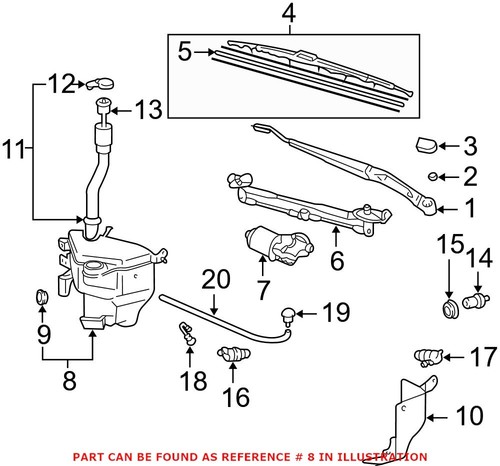 4
5
12
13
11
3
2
1
6
7
15
14
20
19
9
8
18
16
17
10
PART CAN BE FOUND AS REFERENCE # 8 IN ILLUSTRATION