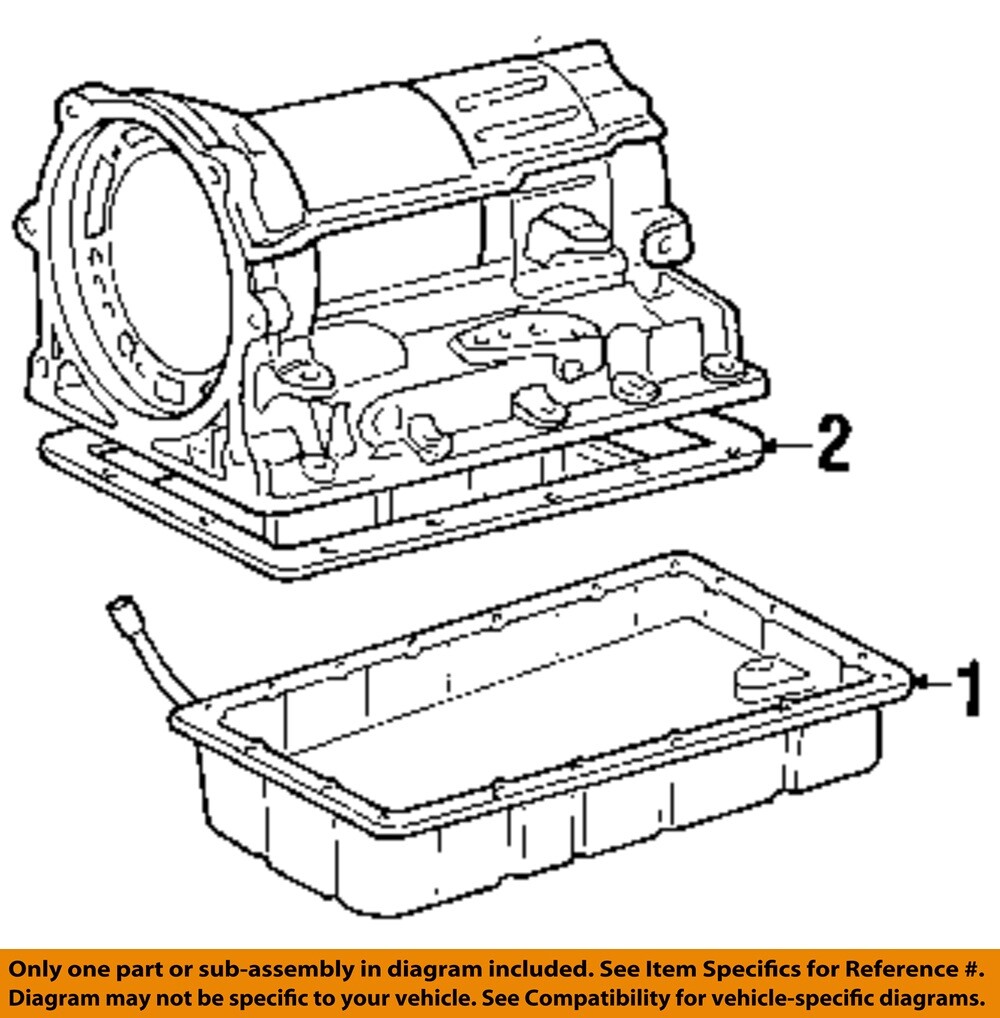 2

1

Only one part or sub-assembly in diagram included. See Item Specifics for Reference #. Diagram may not be specific to your vehicle. See Compatibility for vehicle-specific diagrams.