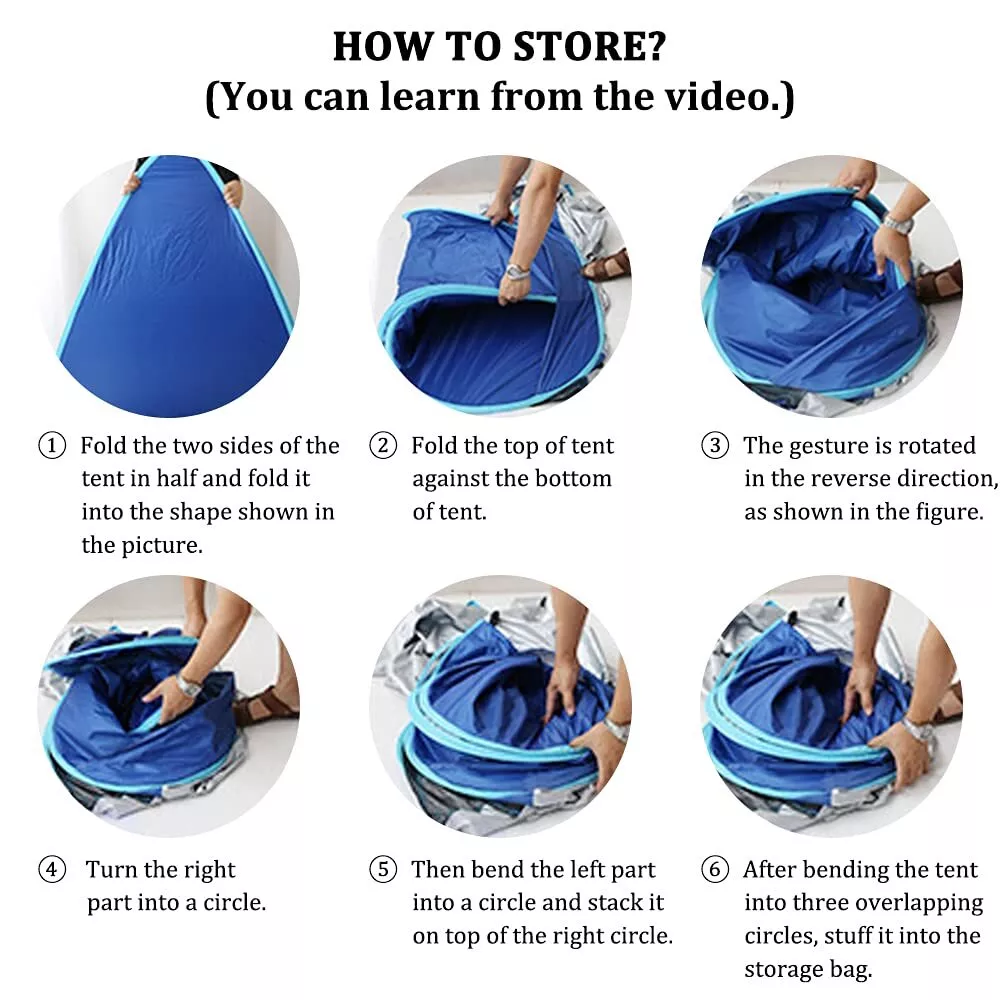 HOW TO STORE?
(You can learn from the video.)

① Fold the two sides of the tent in half and fold it into the shape shown in the picture.

② Fold the top of tent against the bottom of tent.

③ The gesture is rotated in the reverse direction, as shown in the figure.

④ Turn the right part into a circle.

⑤ Then bend the left part into a circle and stack it on top of the right circle.

⑥ After bending the tent into three overlapping circles, stuff it into the storage bag.