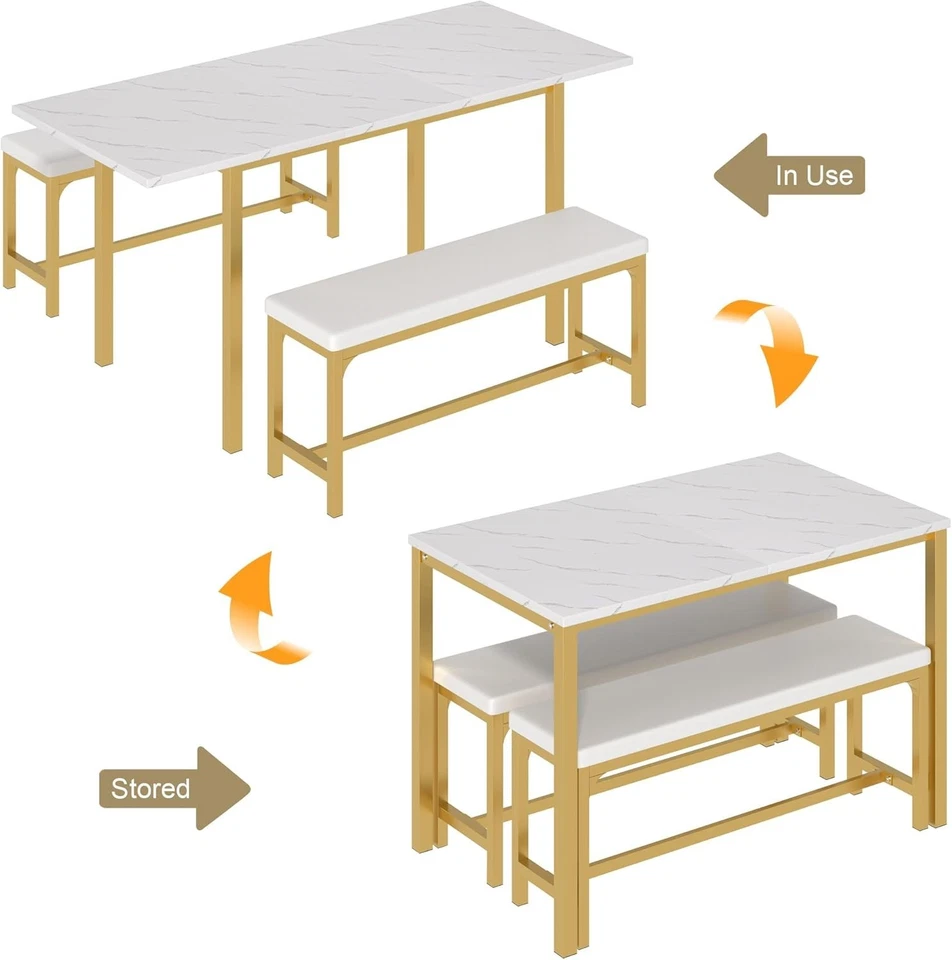 In Use

Stored