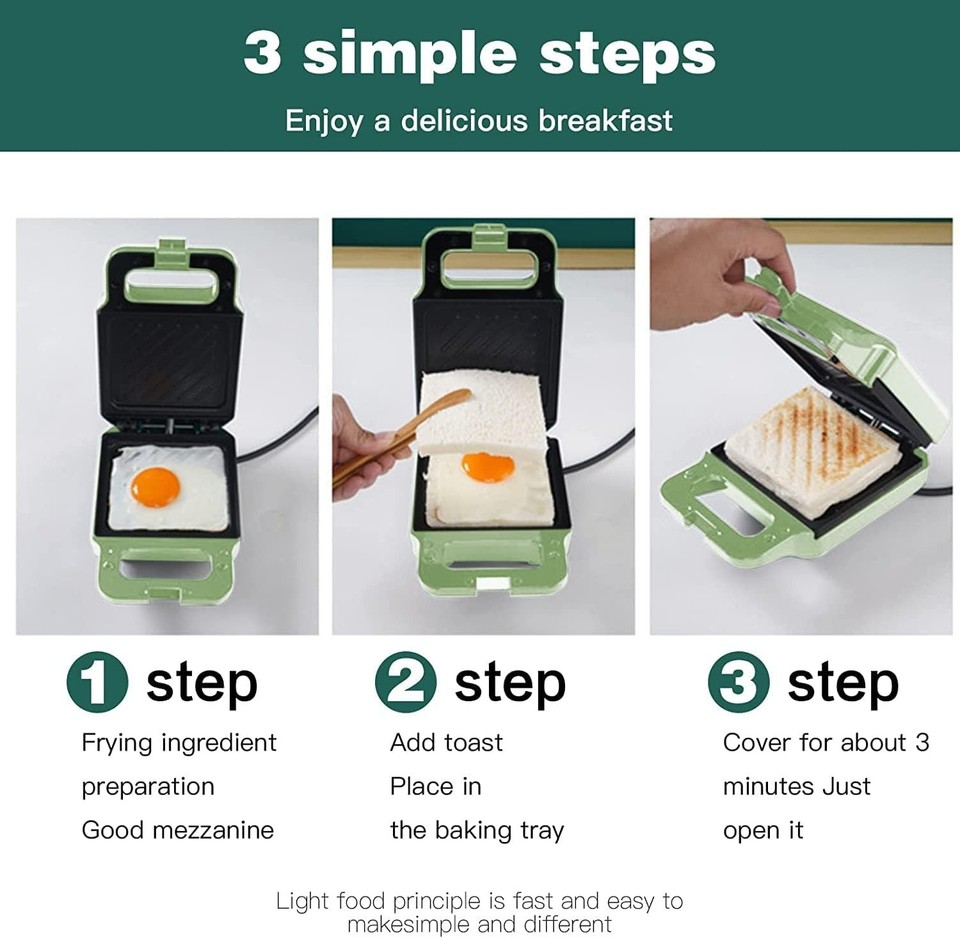 3 simple steps

Enjoy a delicious breakfast

1 step

Frying ingredient preparation Good mezzanine

2 step

Add toast Place in the baking tray

3 step

Cover for about 3 minutes Just open it

Light food principle is fast and easy to makesimple and different